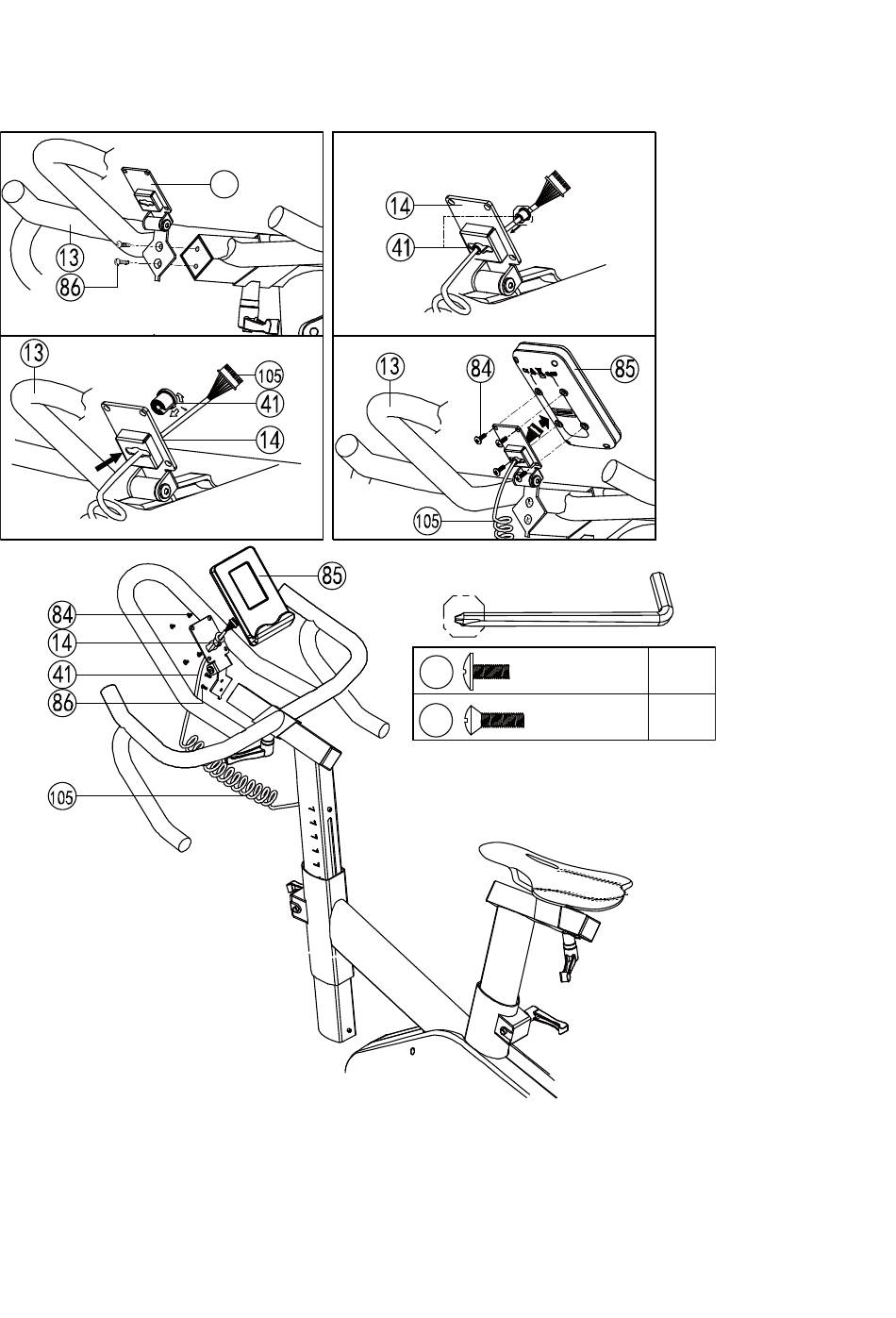 13
86

14
41

13
105
41
14

13
84
85
105

85
84
14
41
86
105