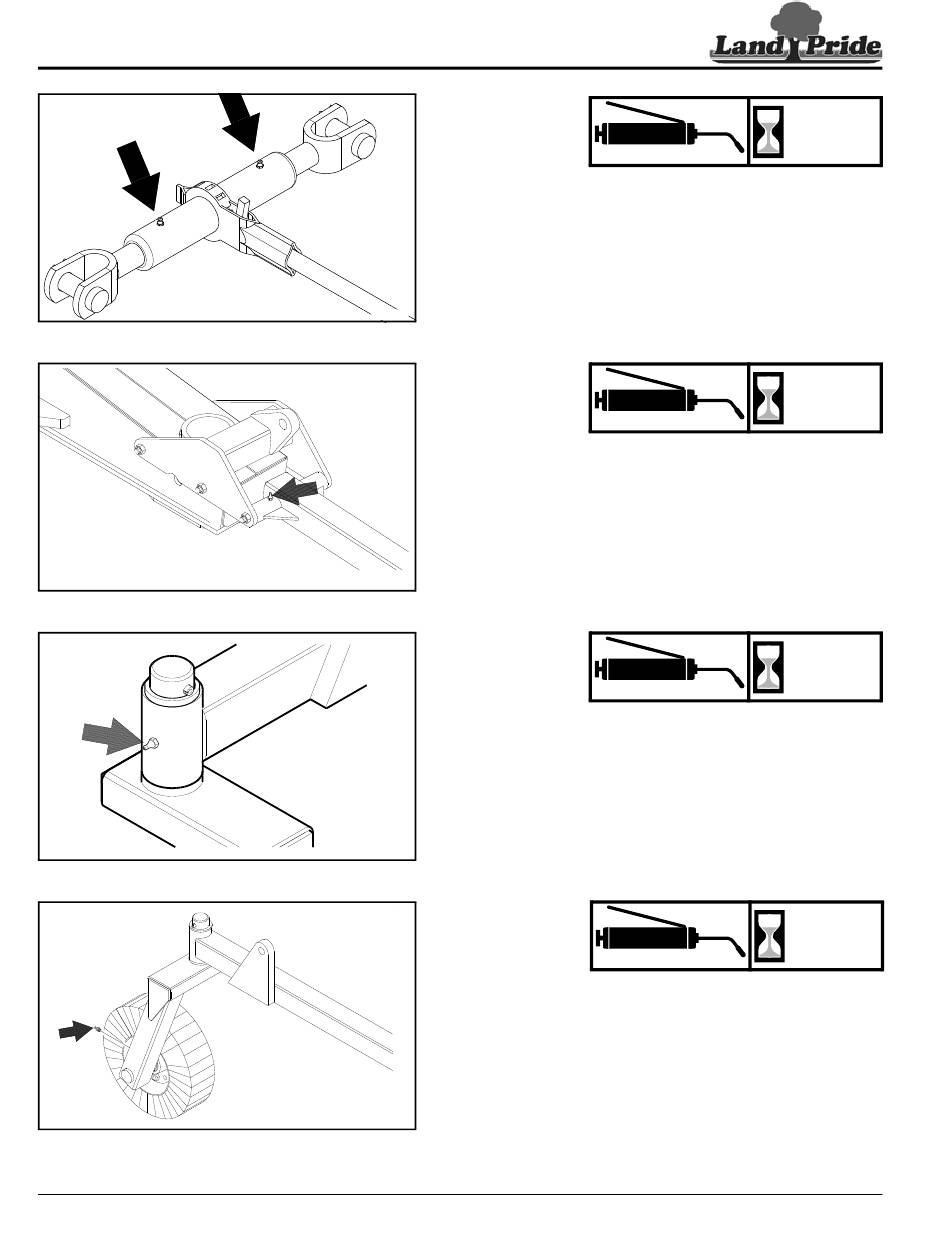 Land Pride