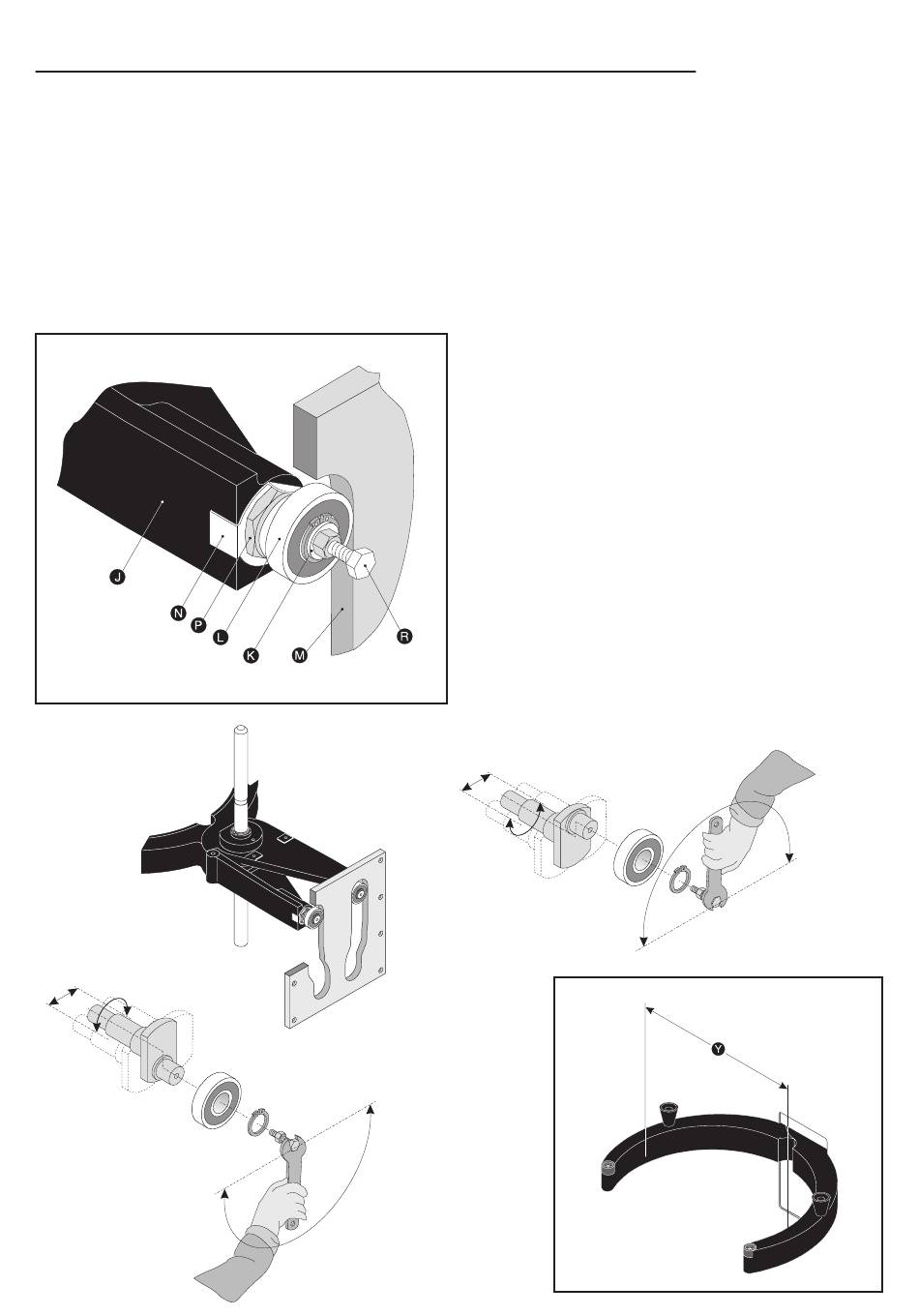 J

N

P

L

K

M

R

Y