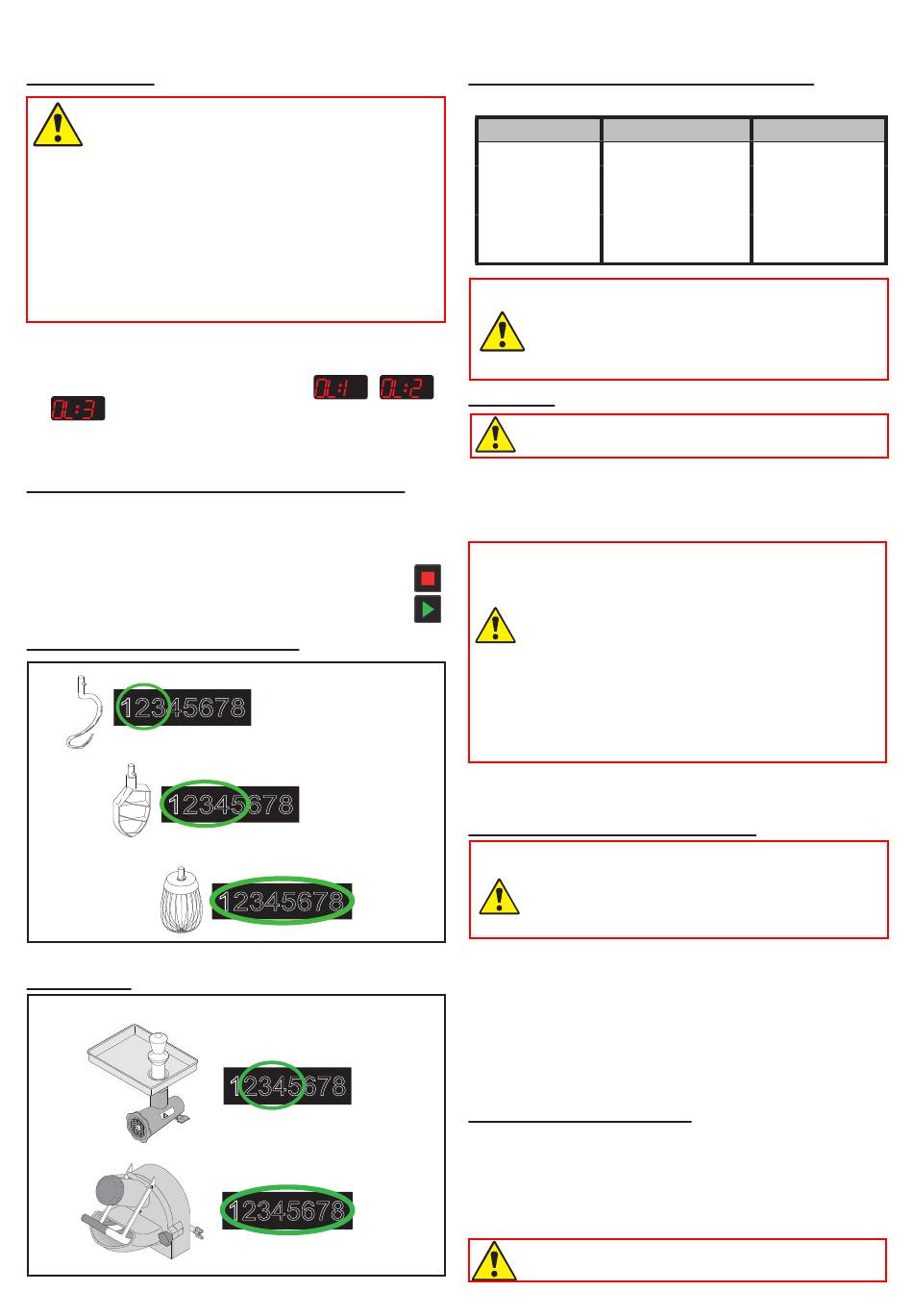 OL:1 OL:2 OL:3

12345678

12345678

12345678

12345678

12345678