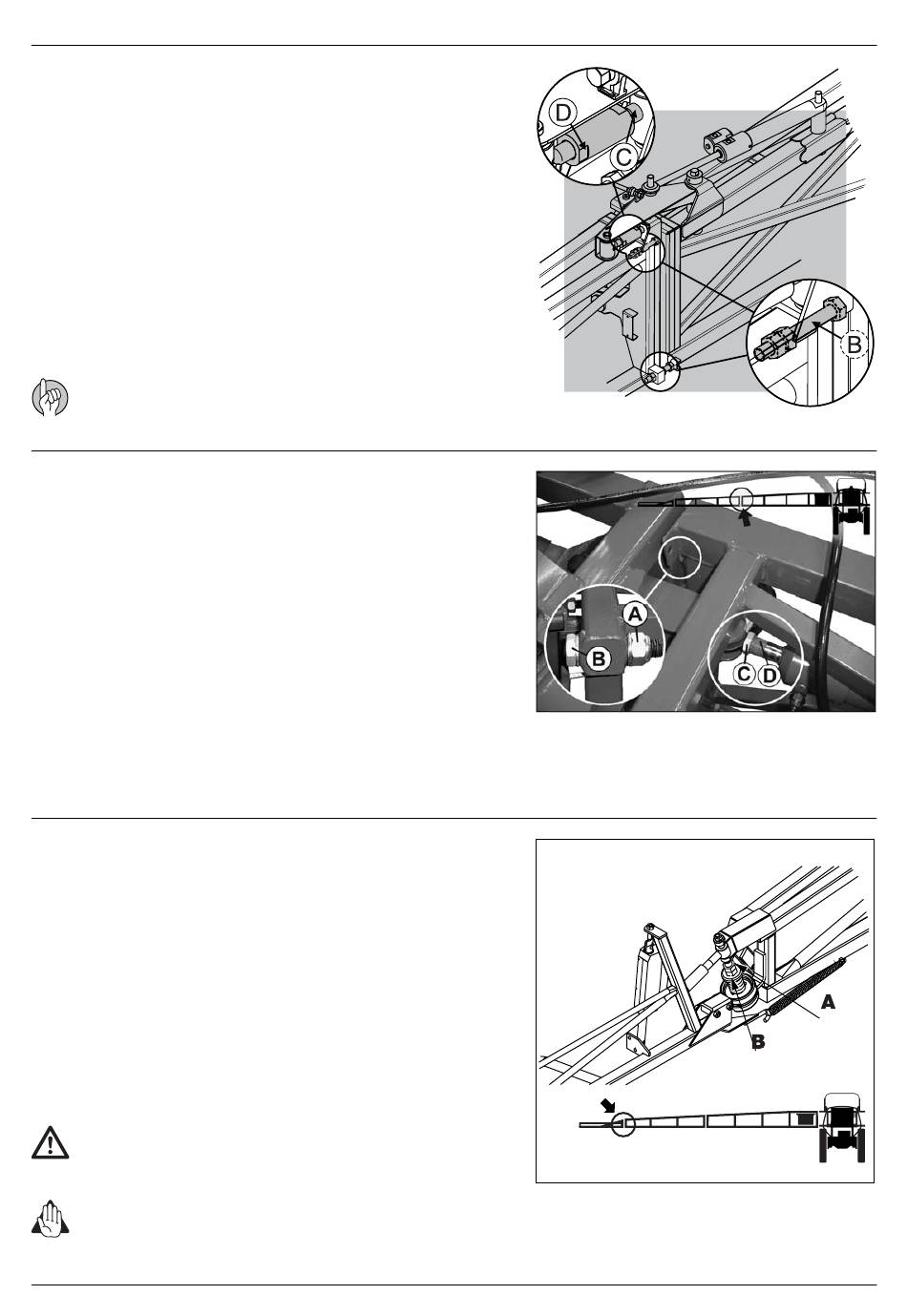 D

C

B

A

B

C D

A

B