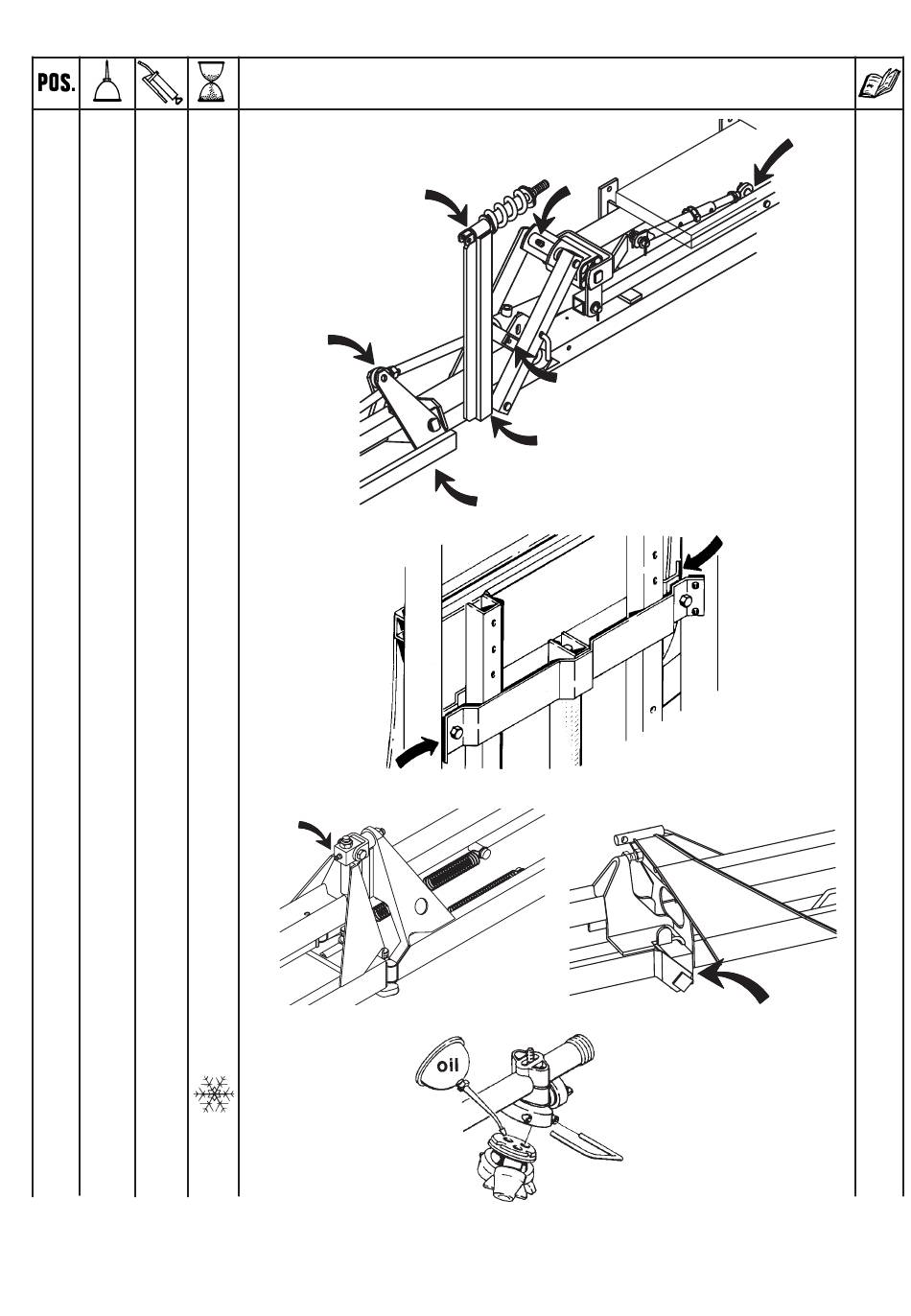 POS.

oil