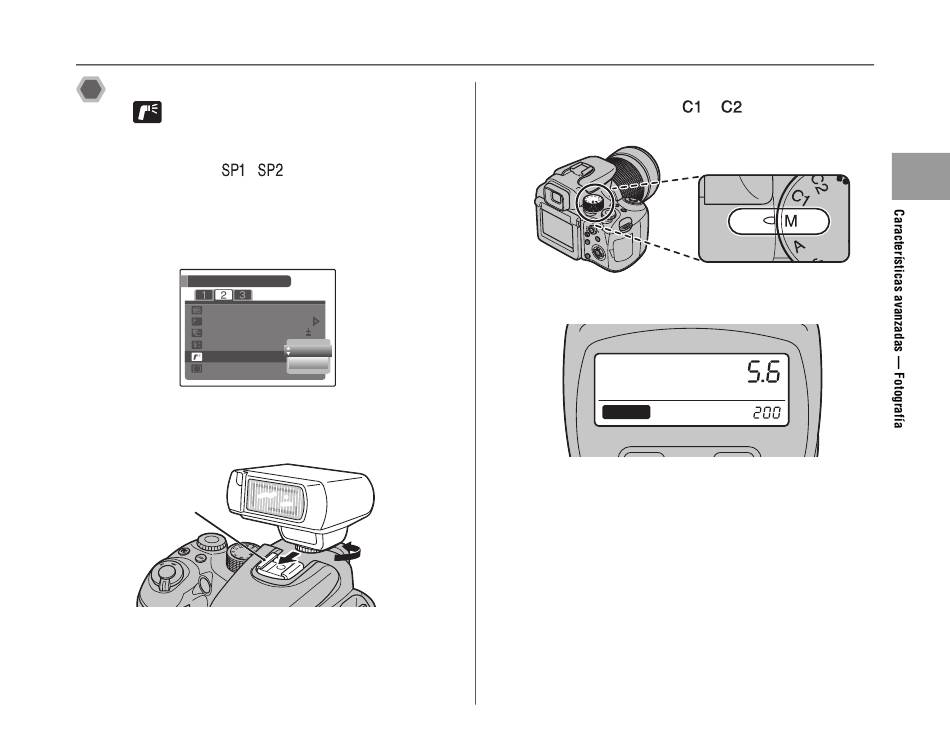 SP1 SP2

1 2 3

C1 C2

C2
C1
M
A

5.6
200

Características avanzadas — Fotografía