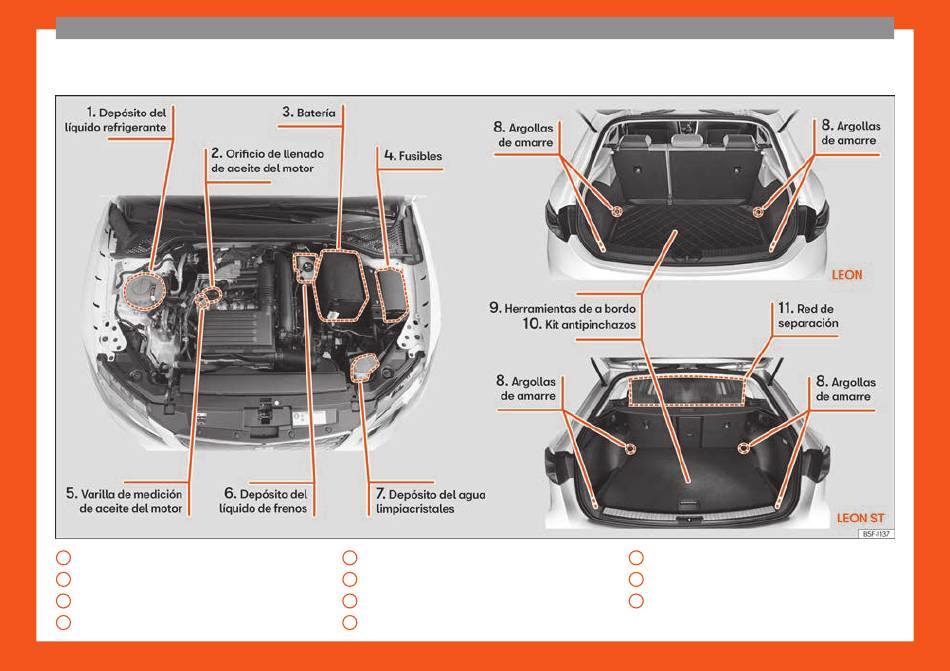 1. Depósito del líquido refrigerante

2. Orificio de llenado de aceite del motor

3. Batería

4. Fusibles

5. Varilla de medición de aceite del motor

6. Depósito del líquido de frenos

7. Depósito del agua limpiacristales

8. Argollas de amarre

8. Argollas de amarre

LEON

9. Herramientas de a bordo
10. Kit antipinchazos

11. Red de separación

8. Argollas de amarre

8. Argollas de amarre

LEON ST

B5F-1137