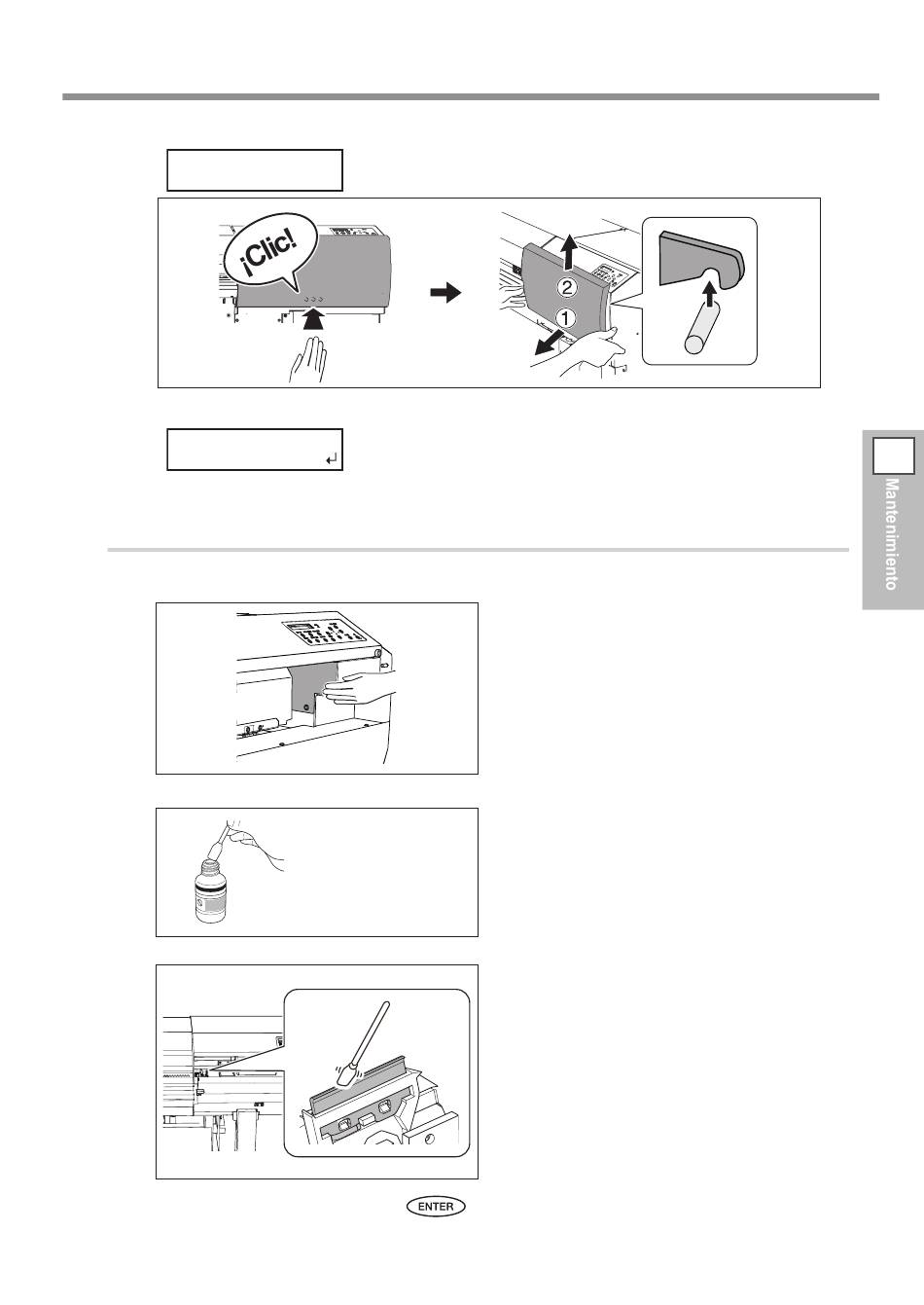 ¡Clic!

2

1

Mantenimiento

ENTER