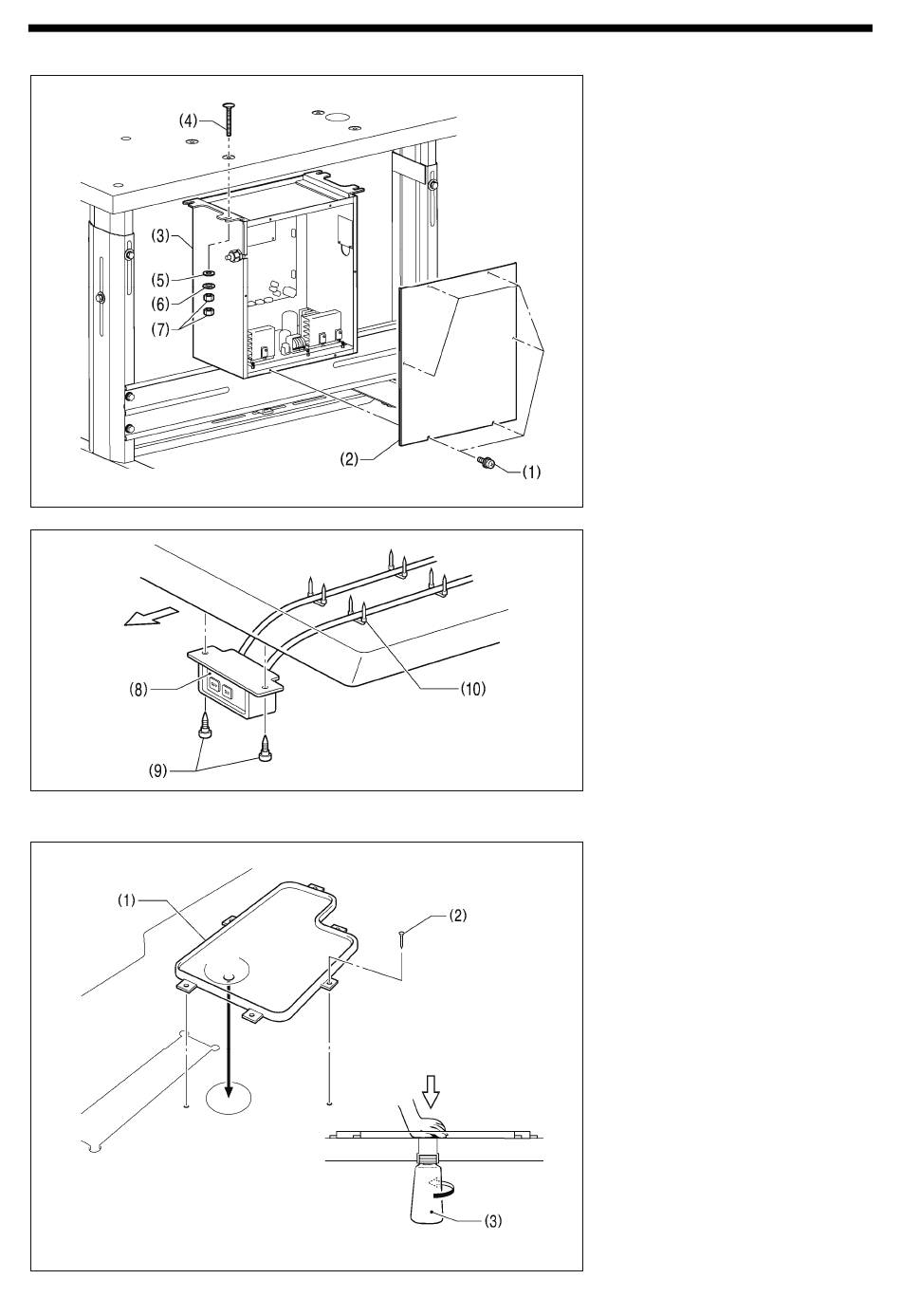 (4)
(3)
(5)
(6)
(7)
(2)
(1)

(8)
(9)
(10)

(1)
(2)
(3)