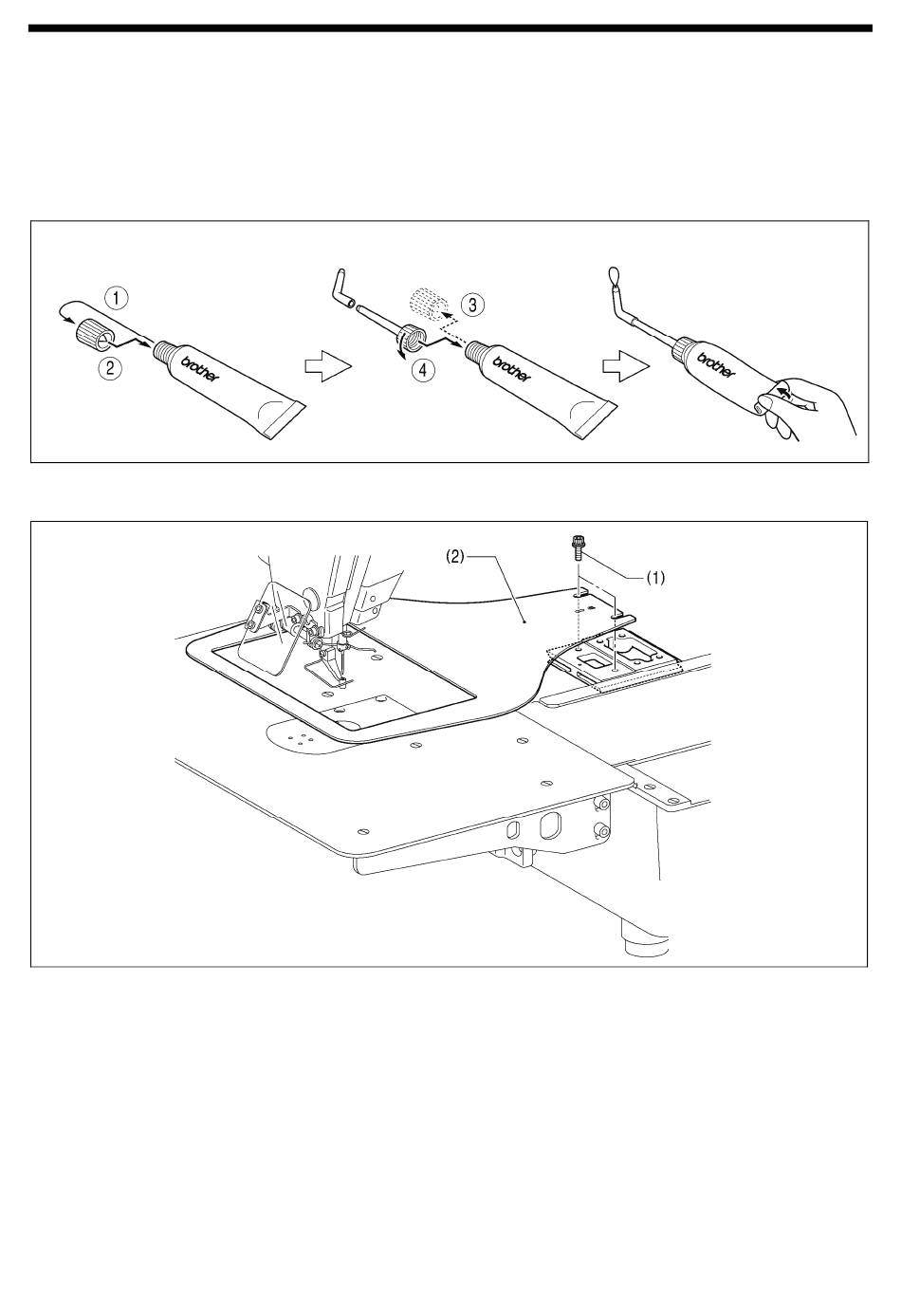 1
2
brother
3
4
brother
brother

(2)
(1)