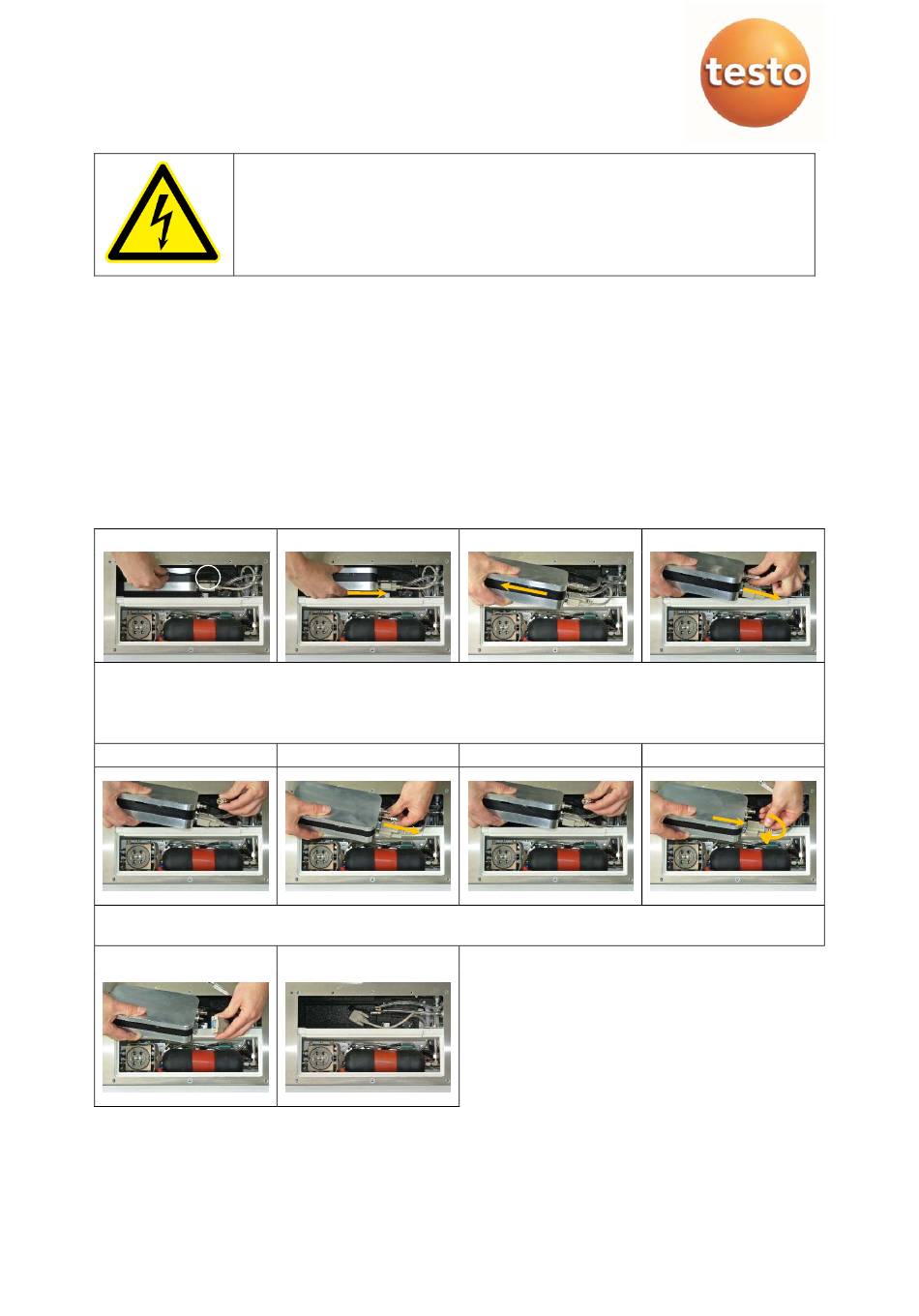 testo