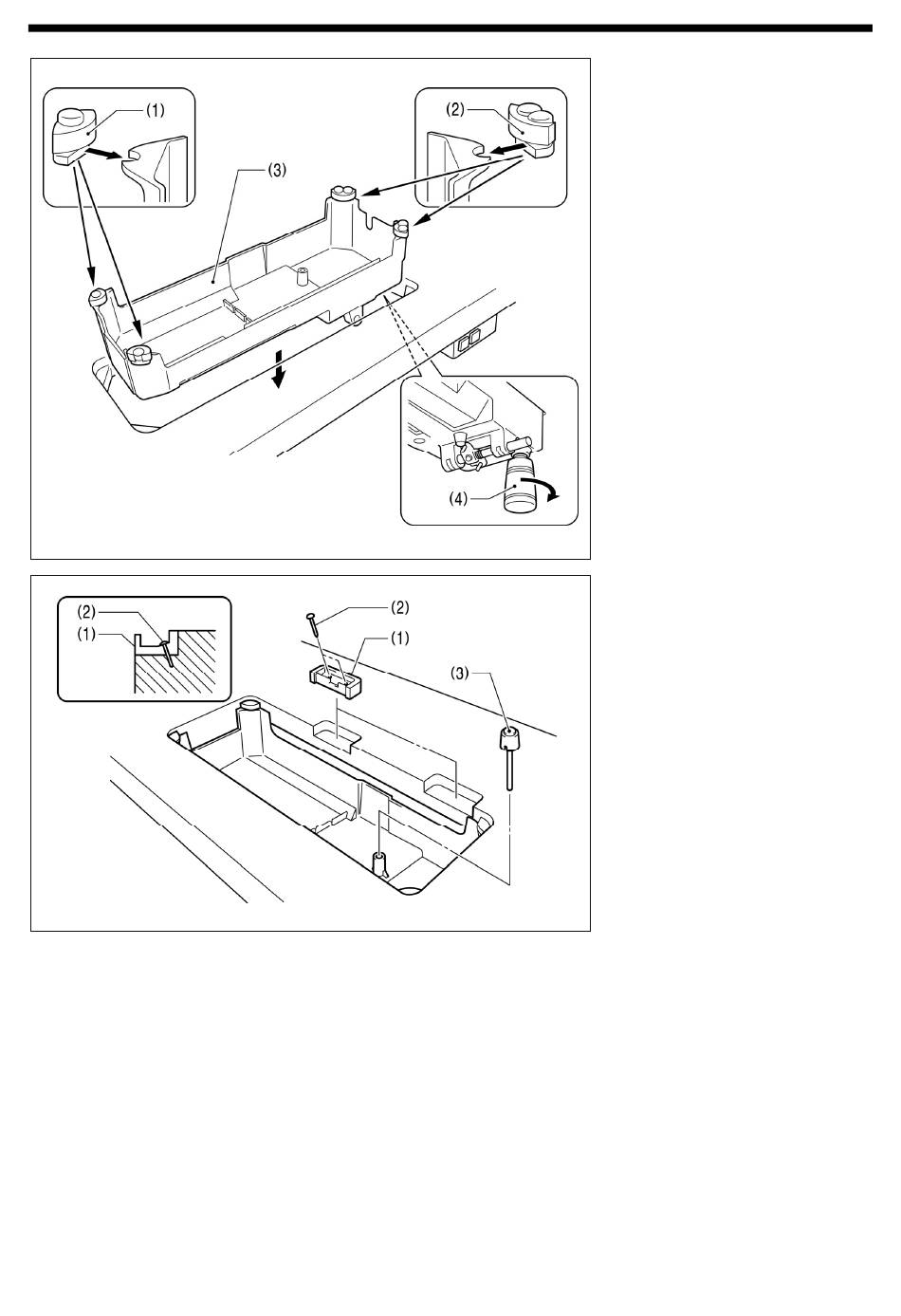 (1)
(2)
(3)
(4)

(2)
(1)
(2)
(1)
(3)