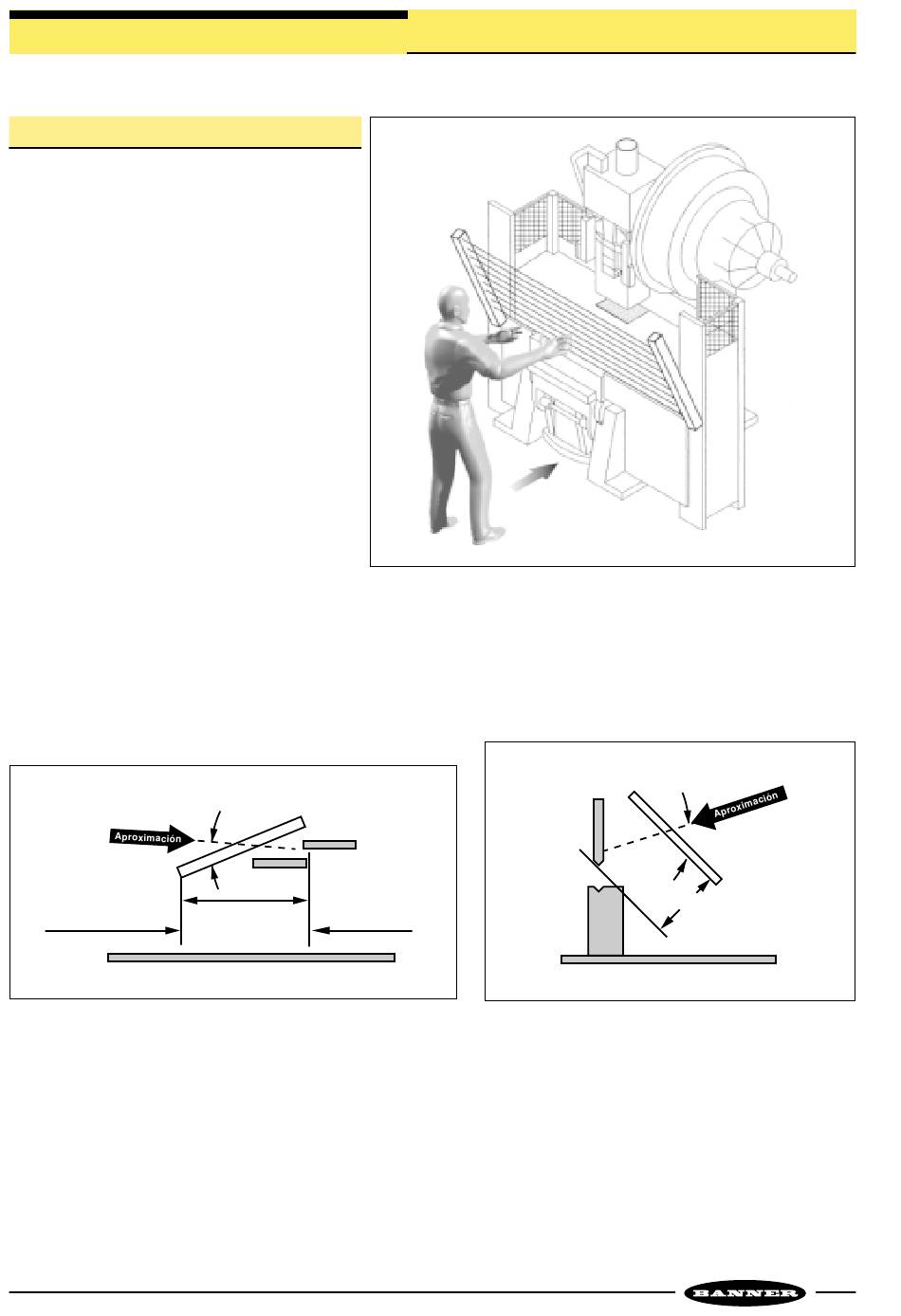 Aproximación

Aproximación

BANNER