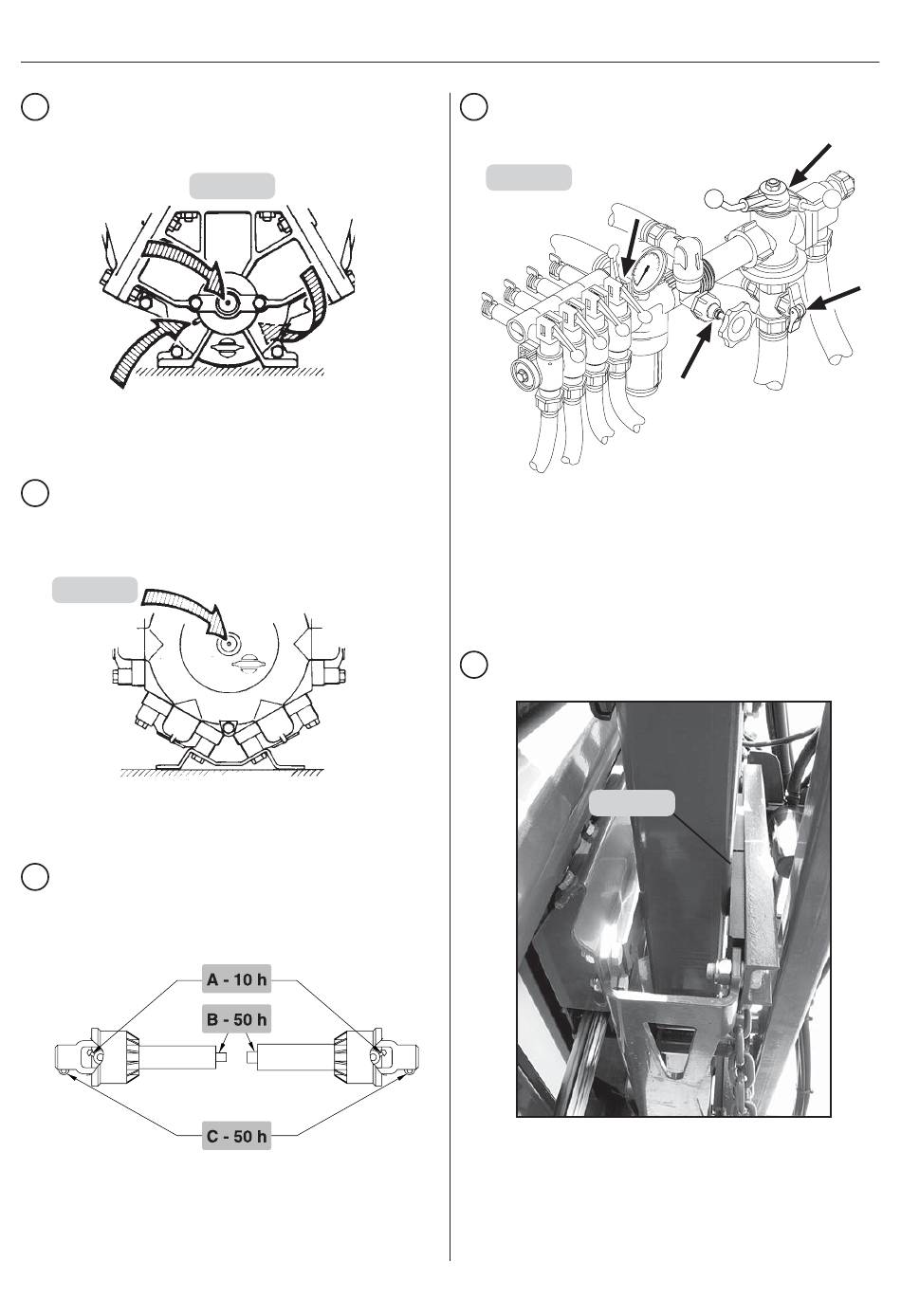 A - 10 h

B - 50 h

C - 50 h