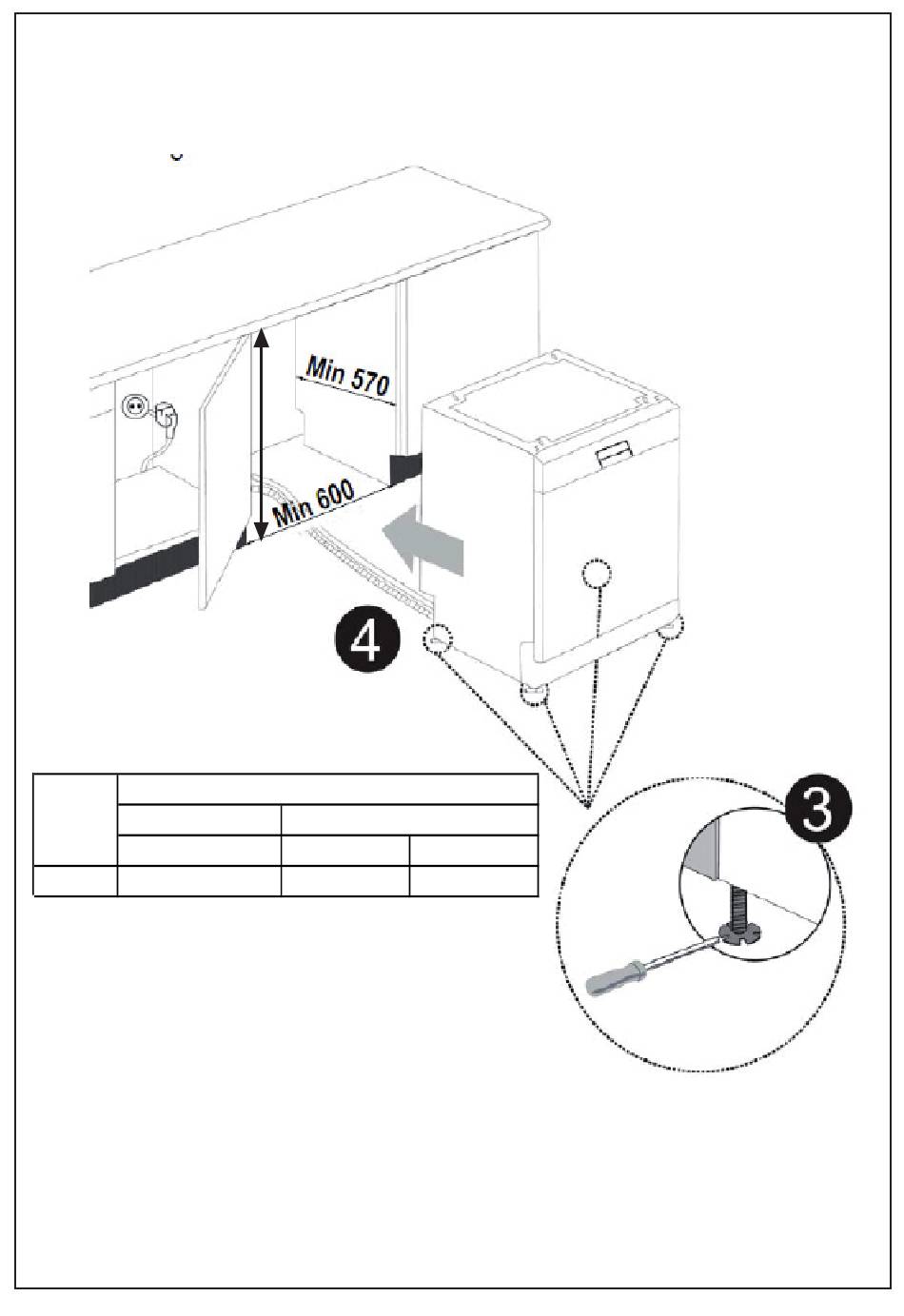 Min 570

Min 600

4

3