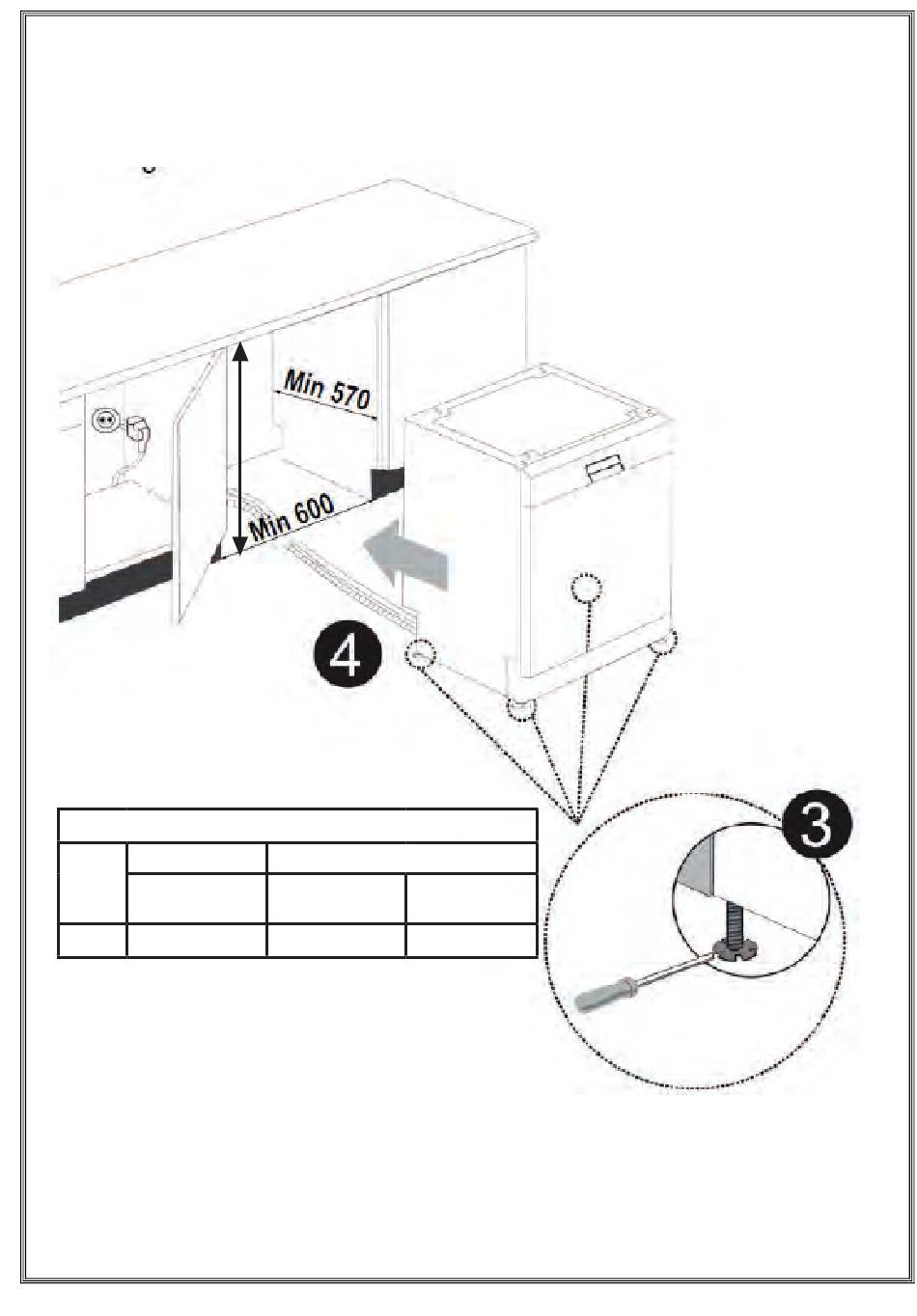 Min 570

Min 600

4

3