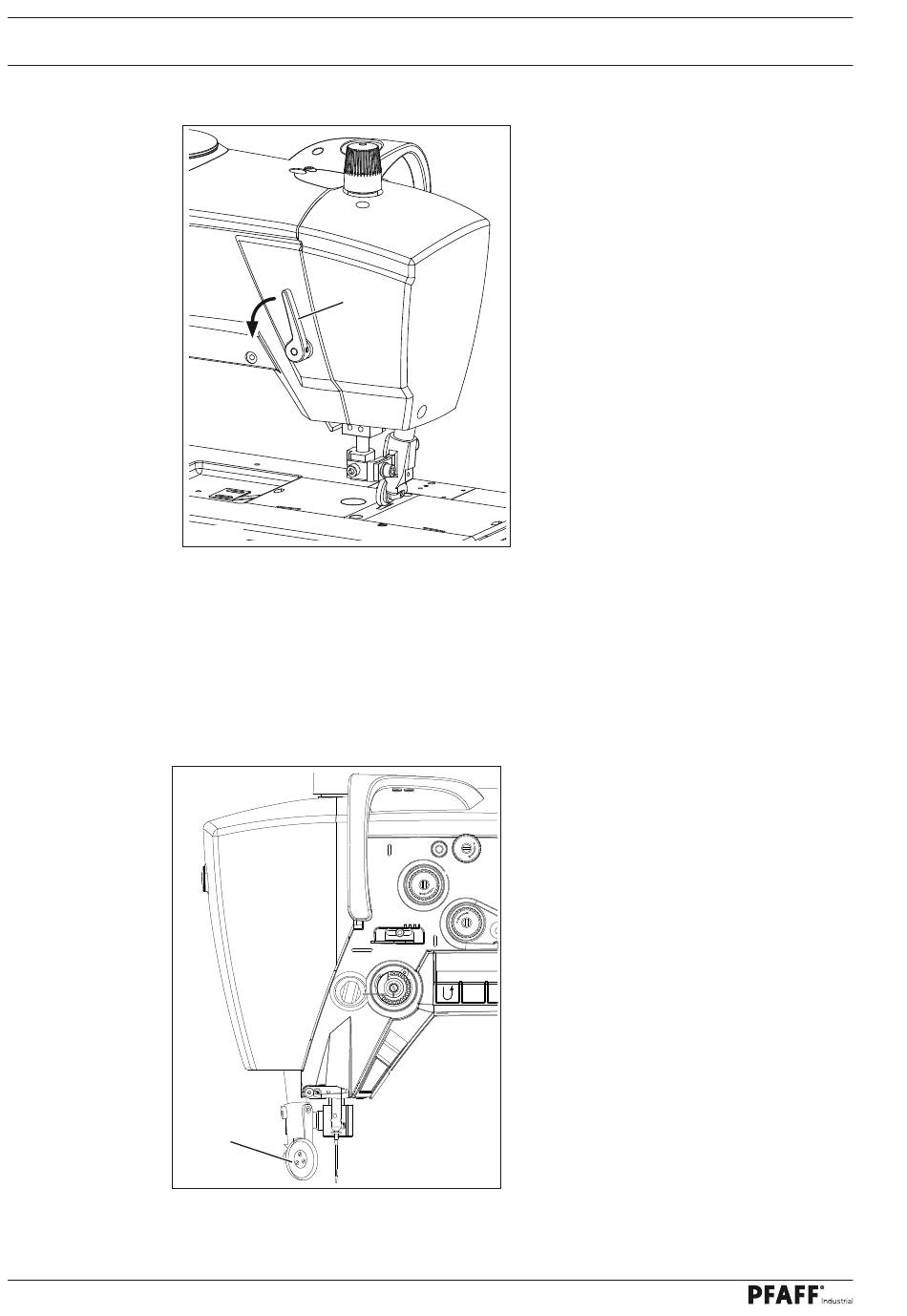 PFAFF® Industrial