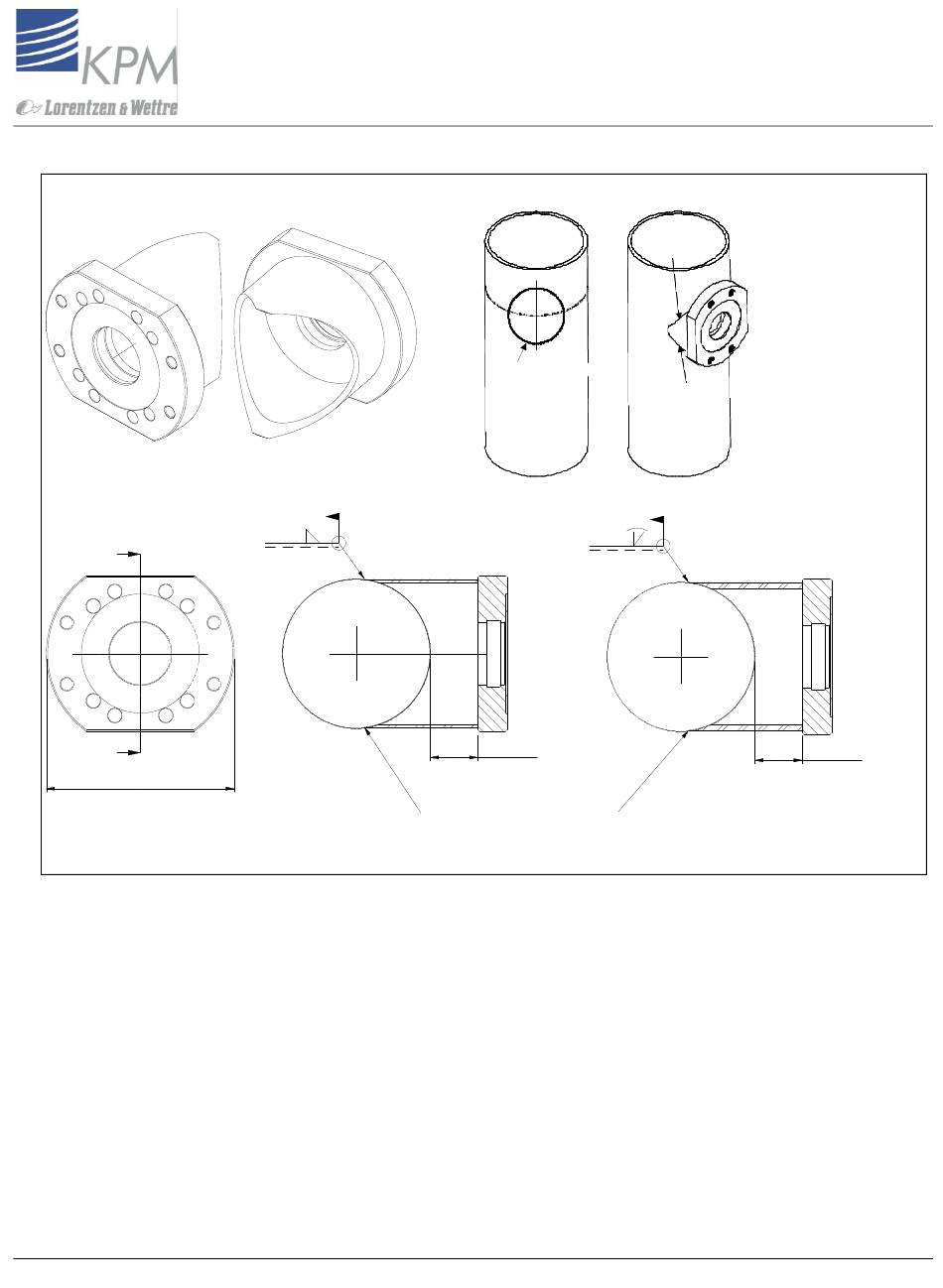 KPM
Lorentzen & Wettre