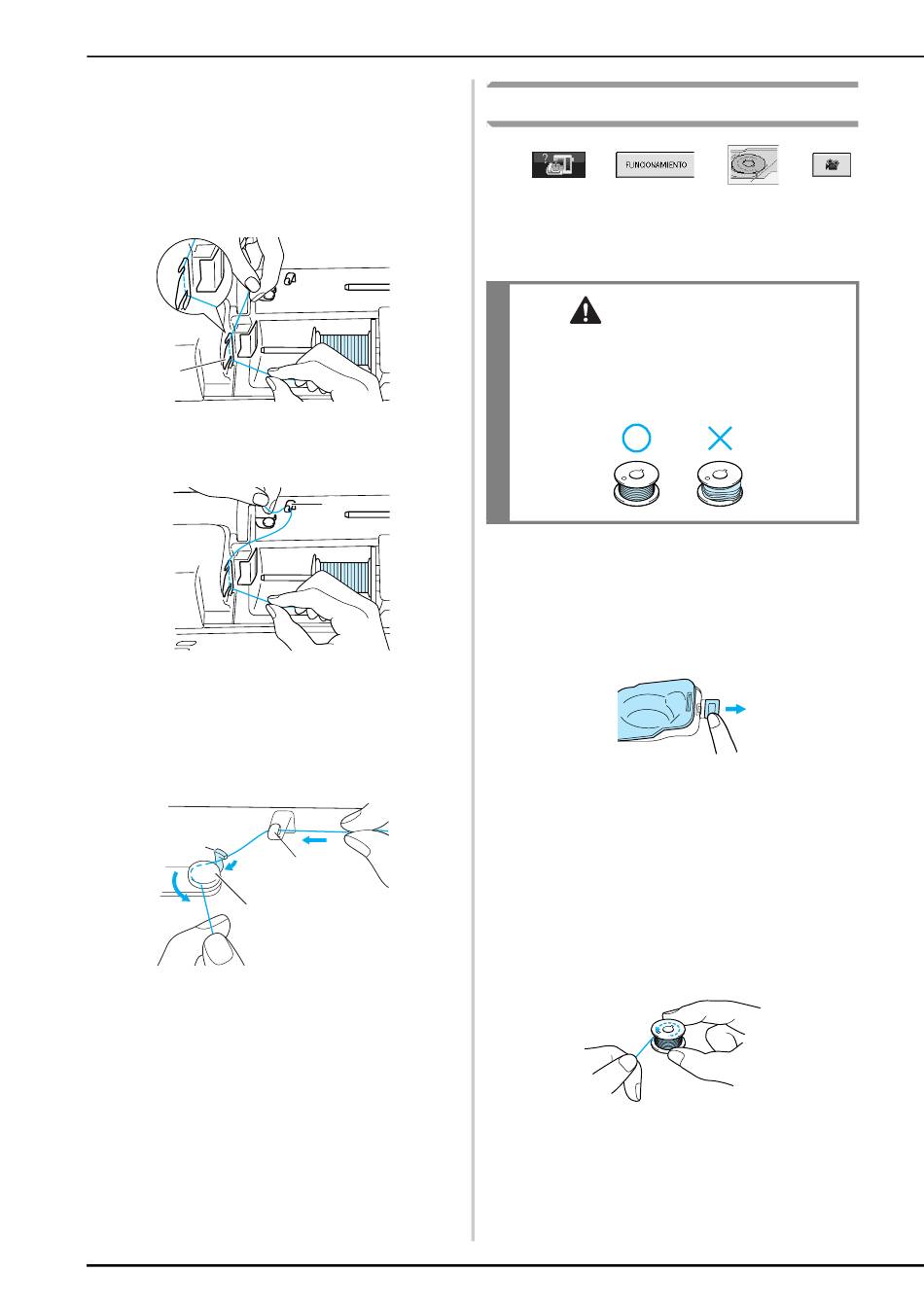 FUNCIONAMIENTO