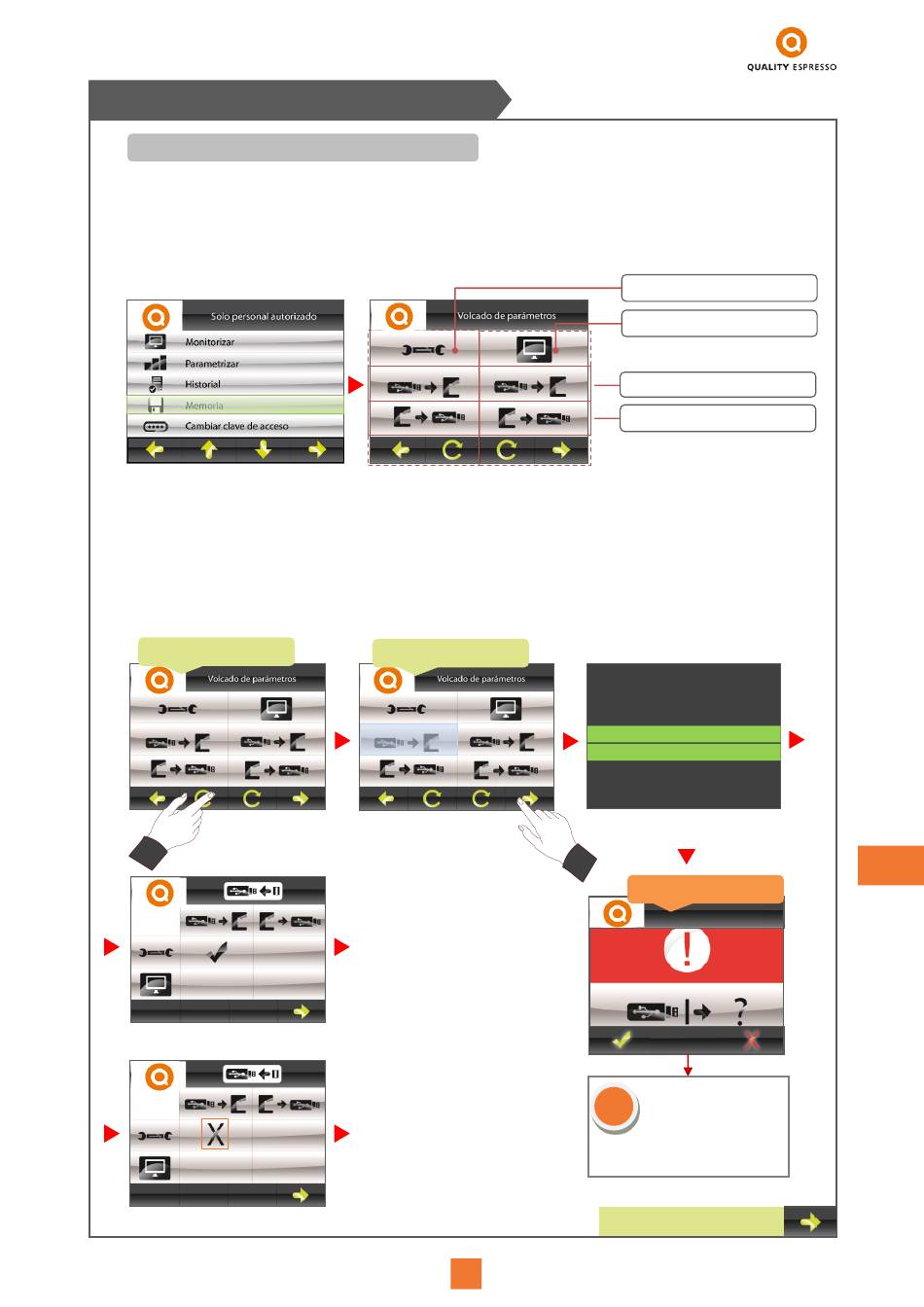 QUALITY ESPRESSO

Solo personal autorizado

Monitorizar

Parametrizar

Historial

Memoria

Cambiar clave de acceso

Volcado de parámetros

Volcado de parámetros

Volcado de parámetros