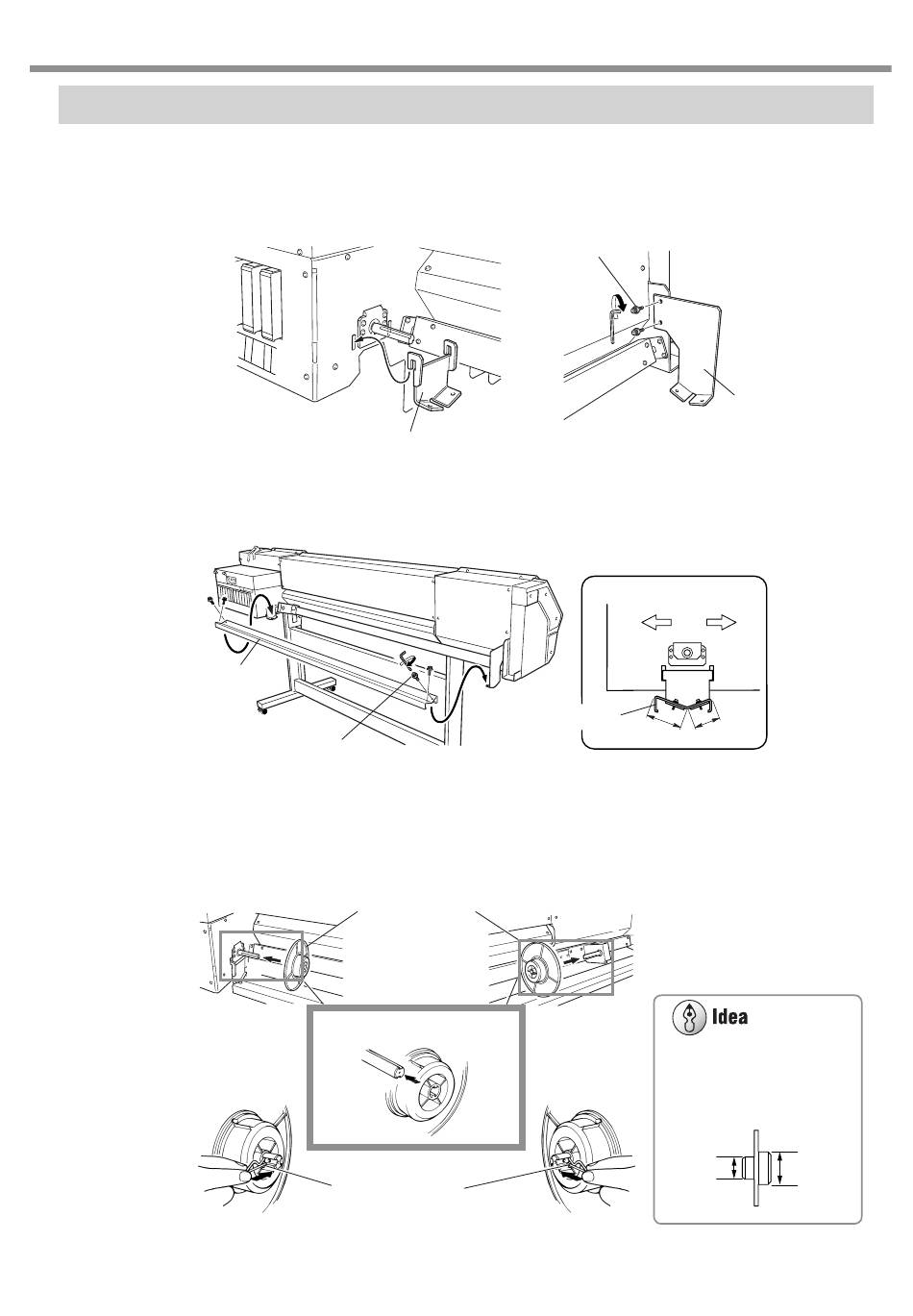 Idea