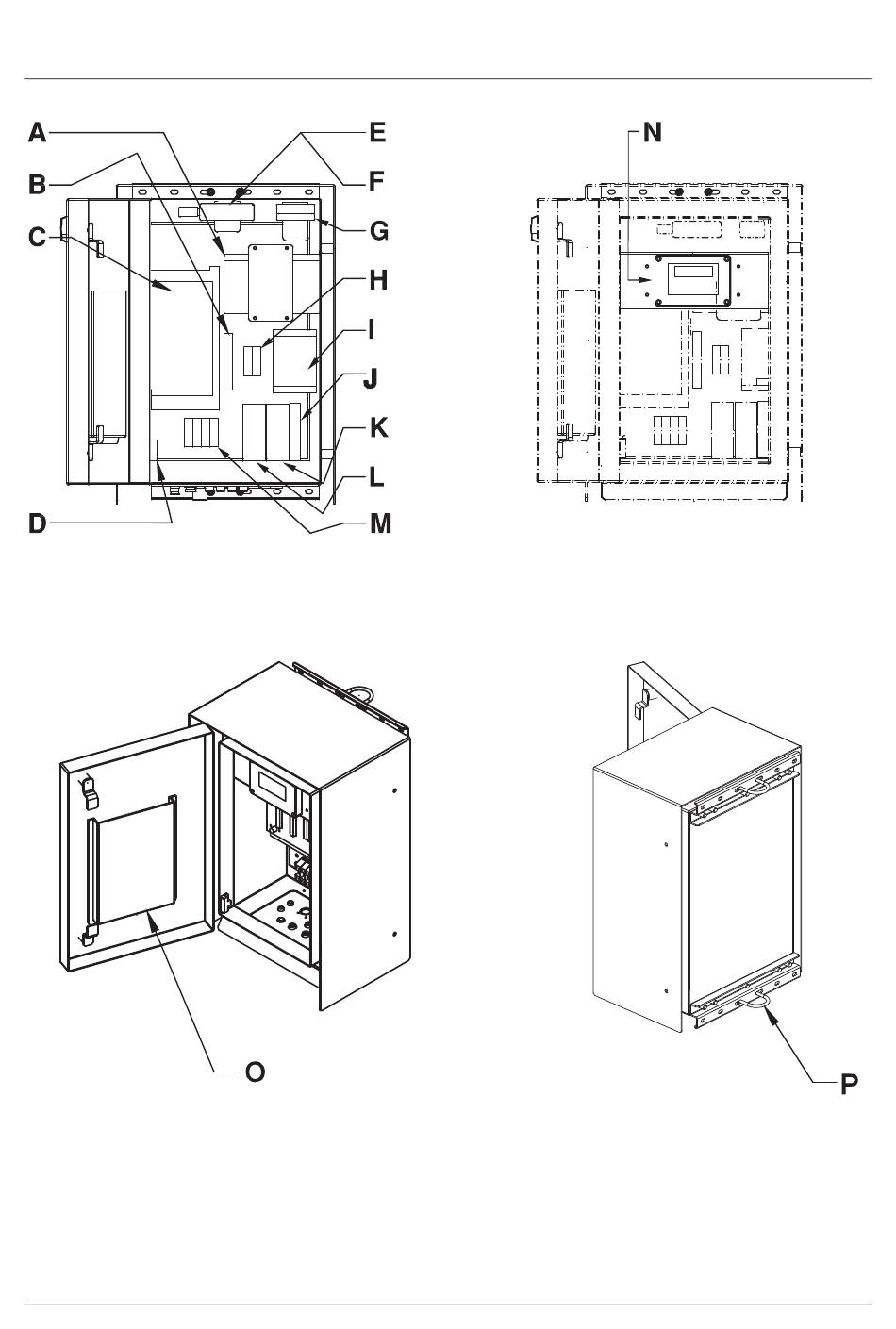 A
B
C
D
E
F
G
H
I
J
K
L
M
N
O
P