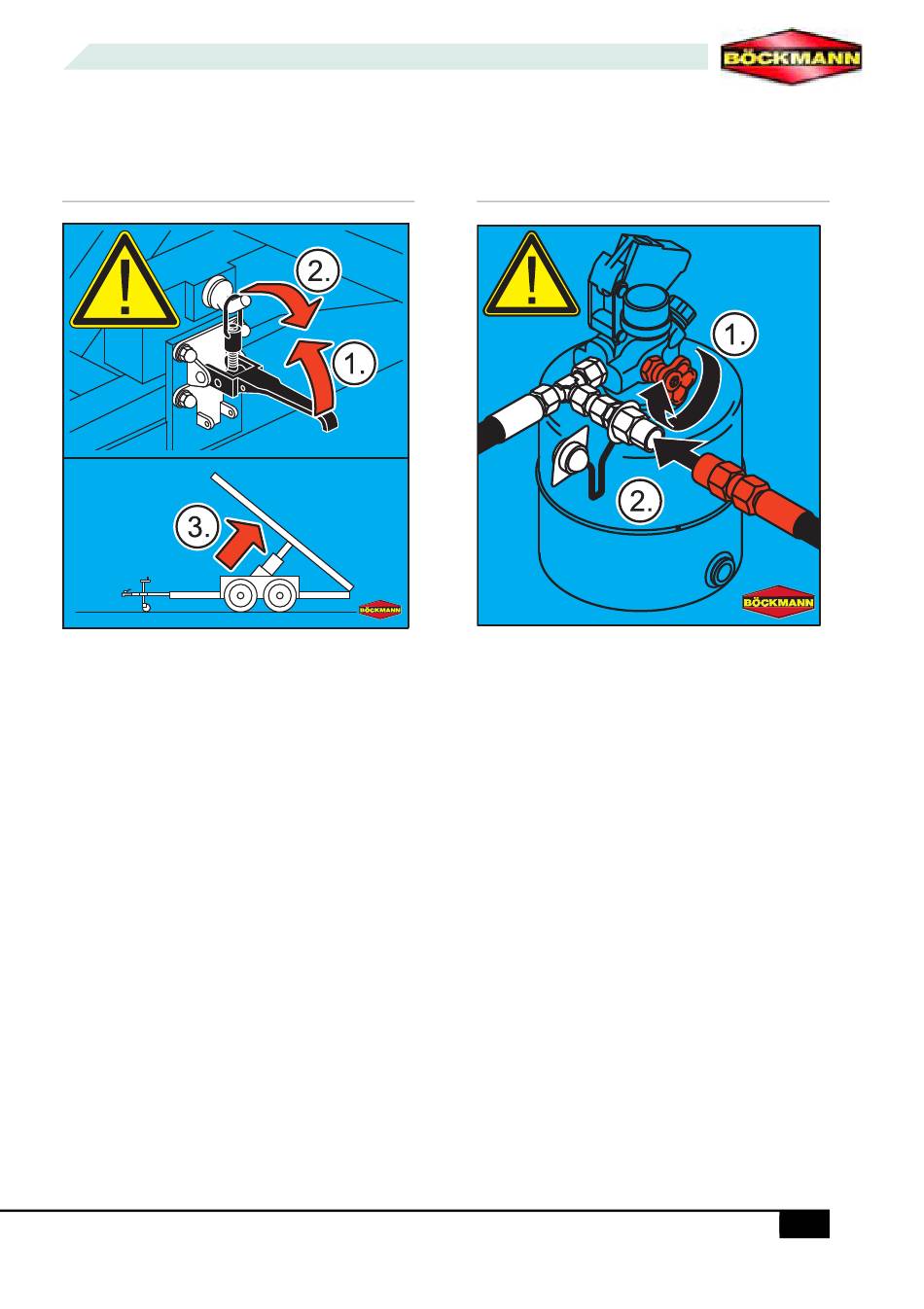 BÖCKMANN

2.

1.

3.

BÖCKMANN

1.

2.

BÖCKMANN