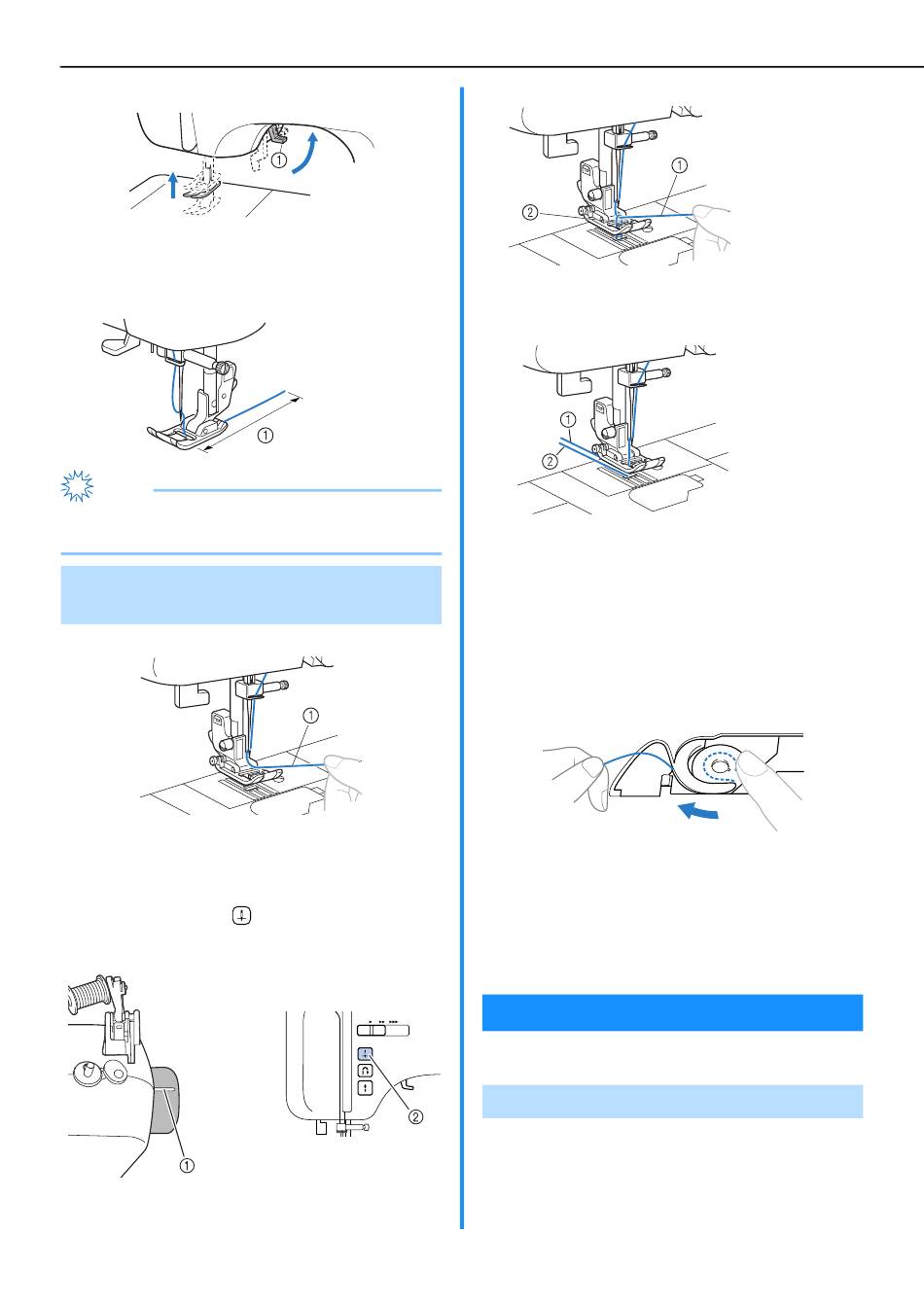 ①

①

①

①
②

①
②

①

②