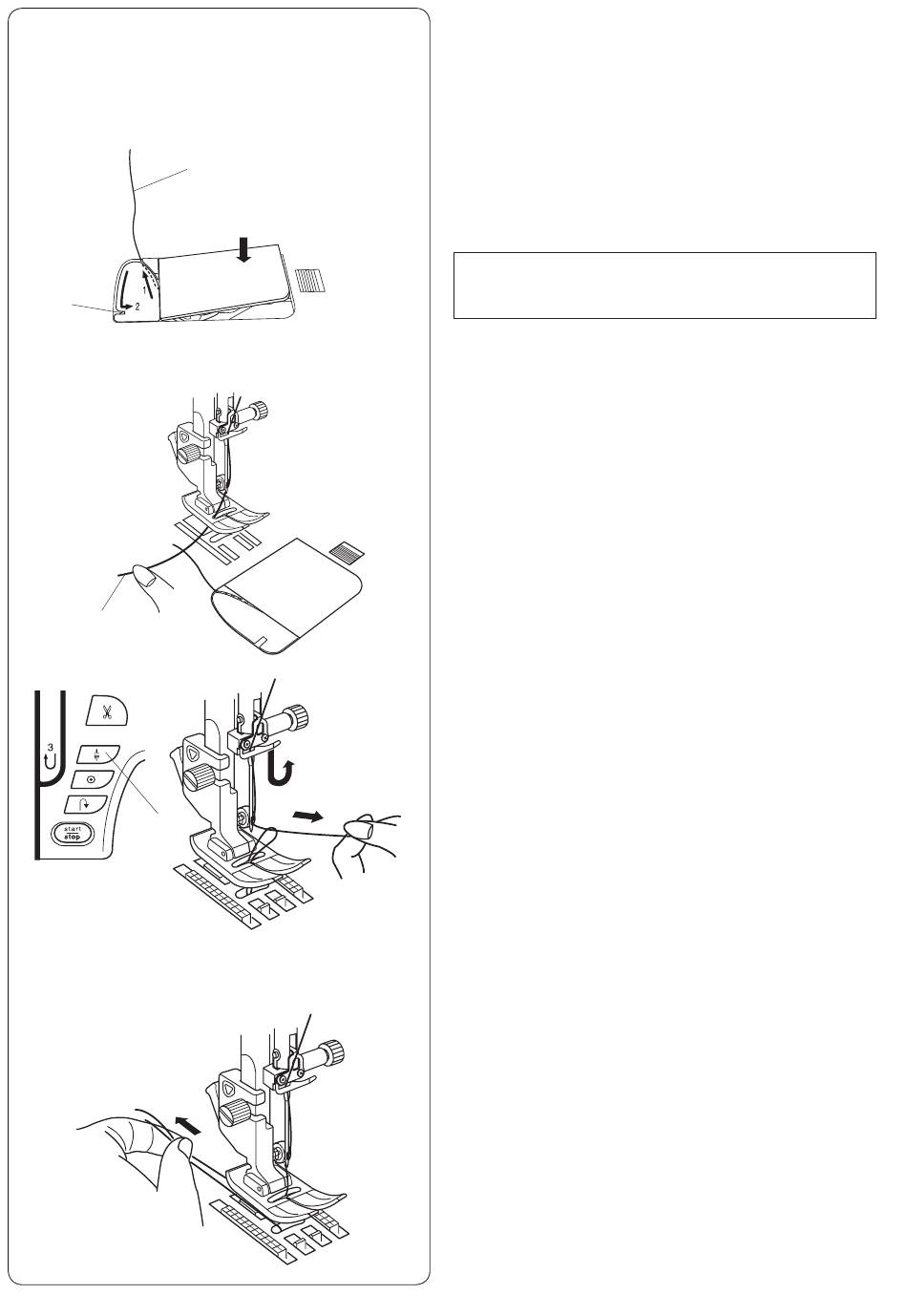 1
2
3
start
stop