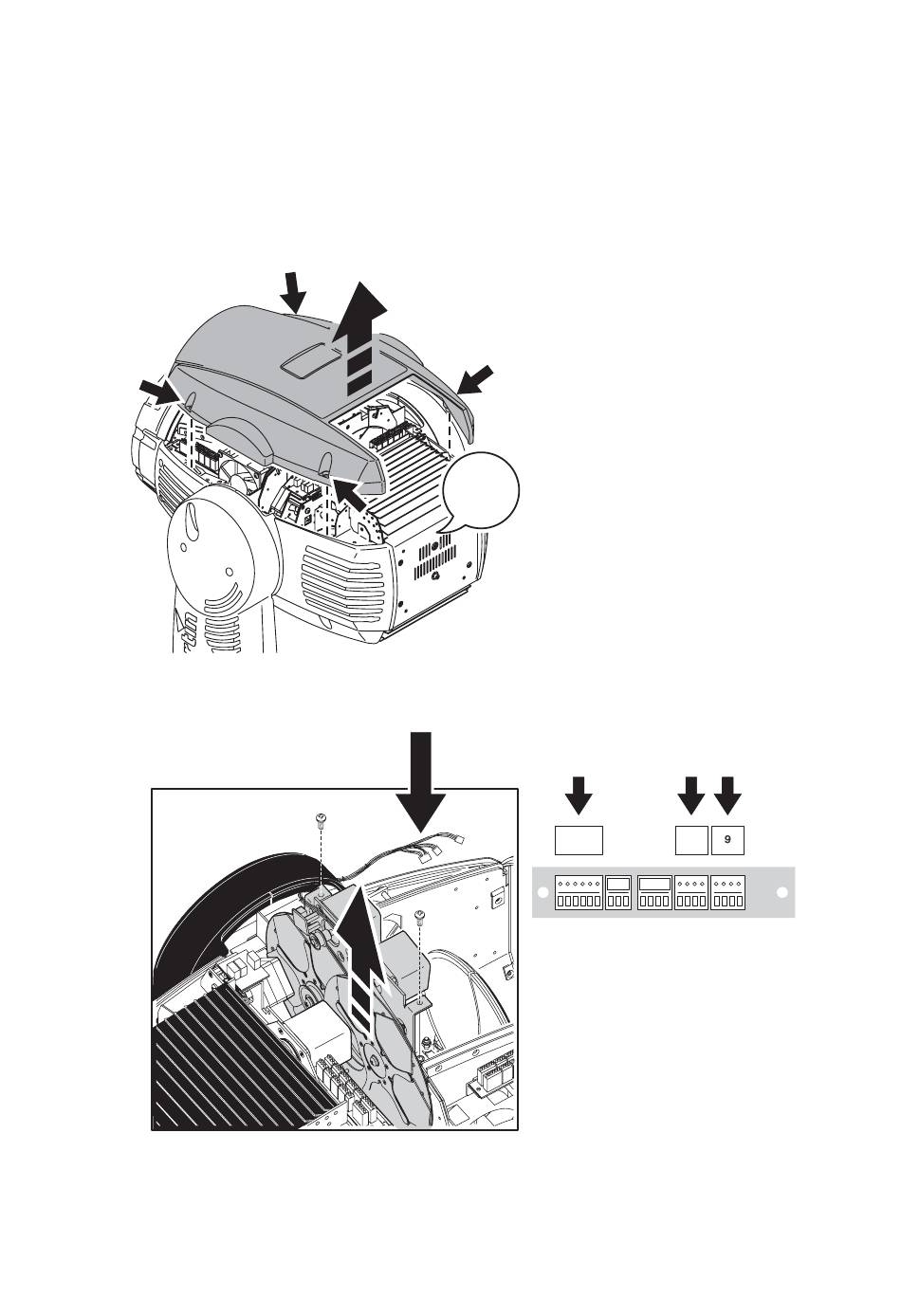 9