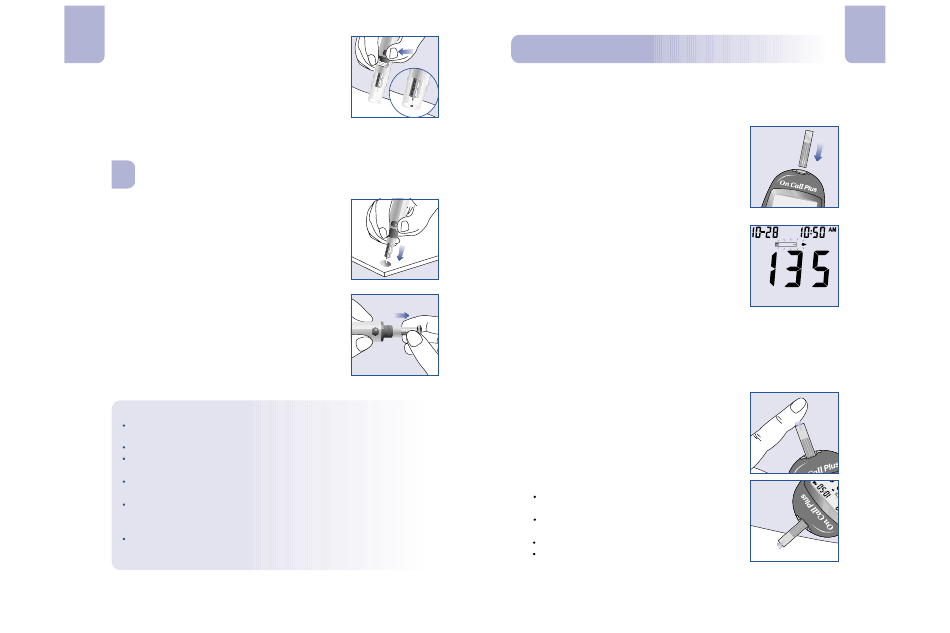 On Call Plus

10-28 10:50 AM

135

On Call Plus

10:50

On Call Plus