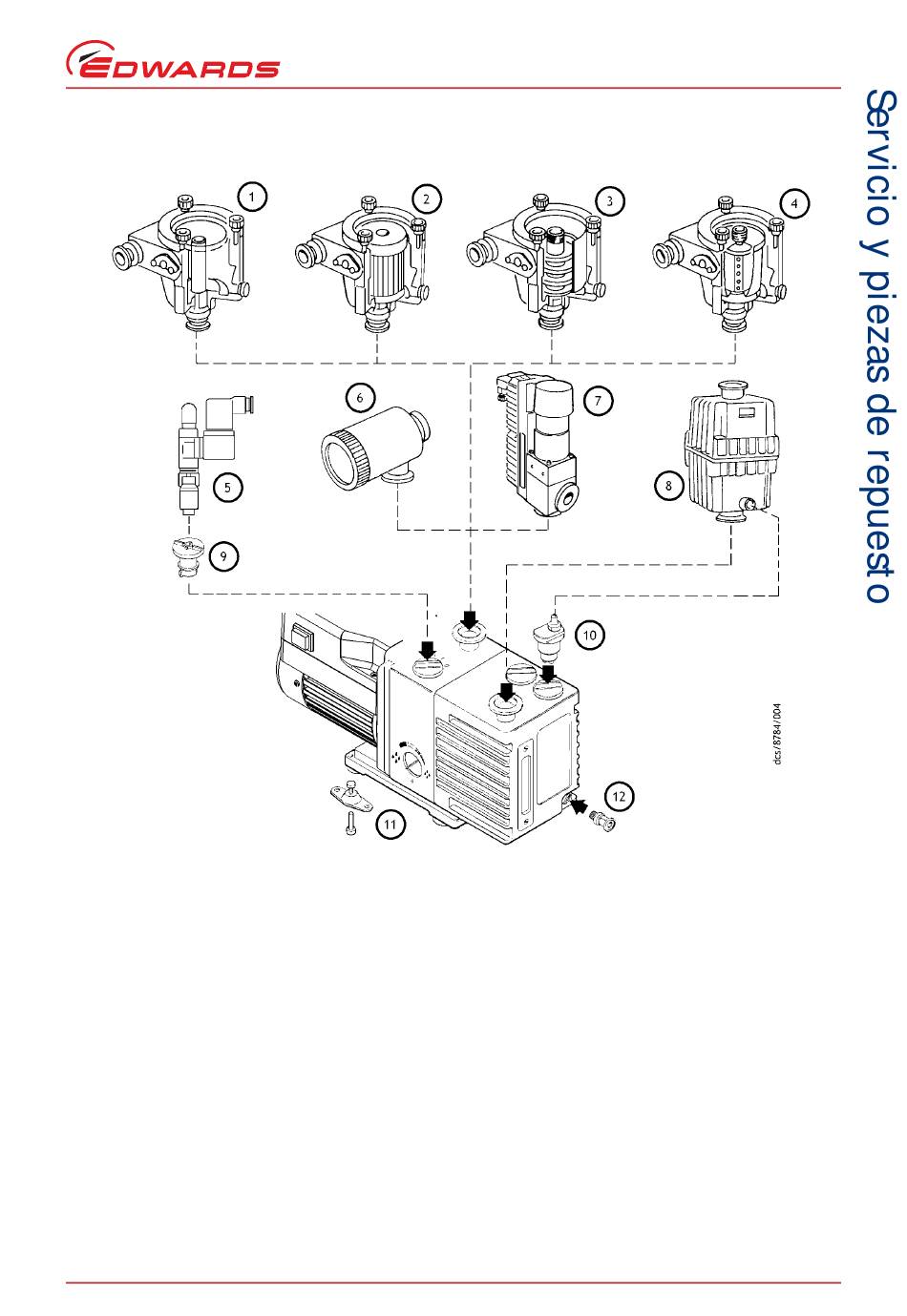 EDWARDS

Servicio y piezas de repuesto

1
2
3
4
5
6
7
8
9
10
11
12

dcs/8784/004