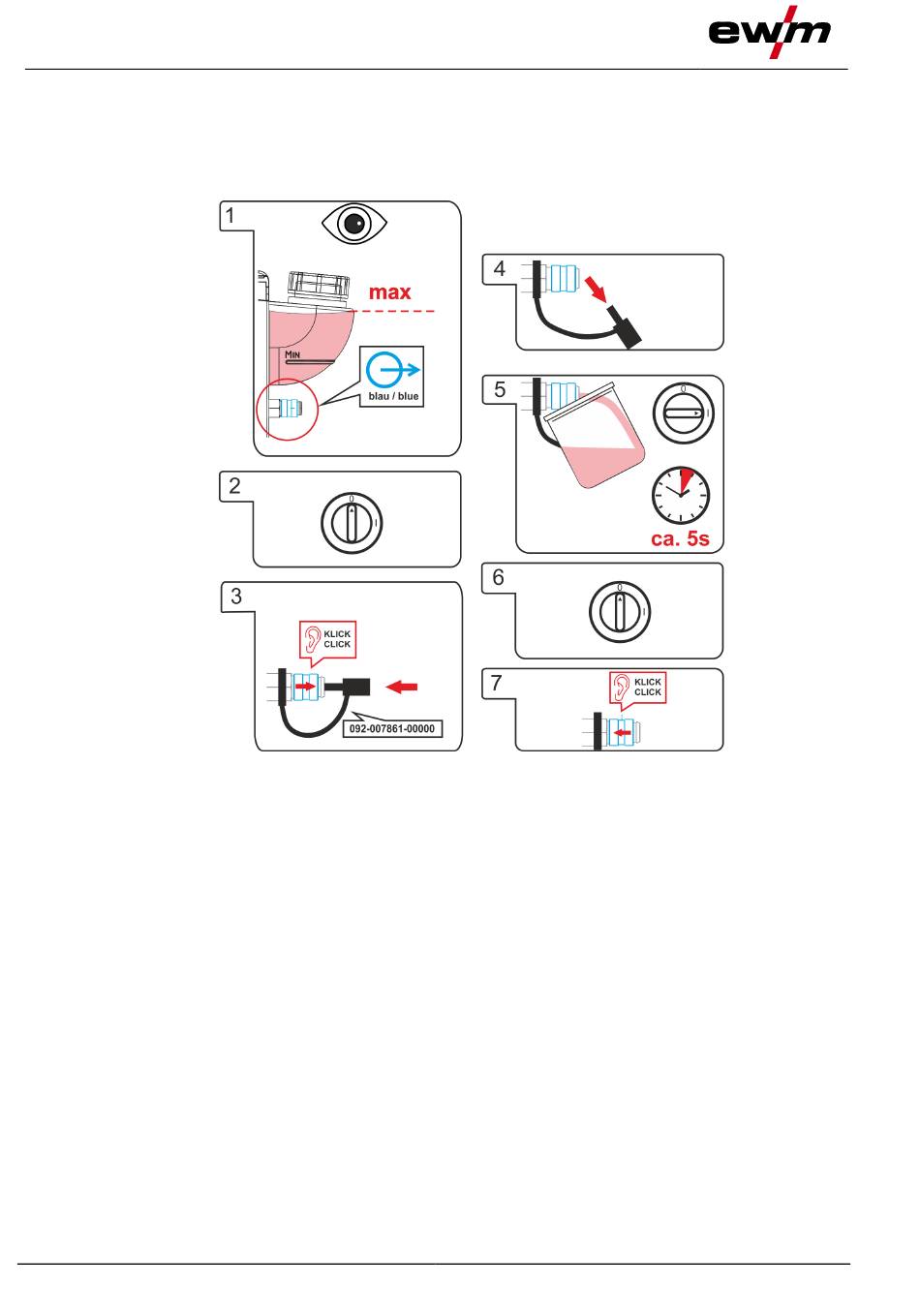 ewm

1

max

MIN

blau / blue

2

0

I

3

KLICK
CLICK

092-007861-00000

4

5

0

I

ca. 5s

6

0

I

7

KLICK
CLICK