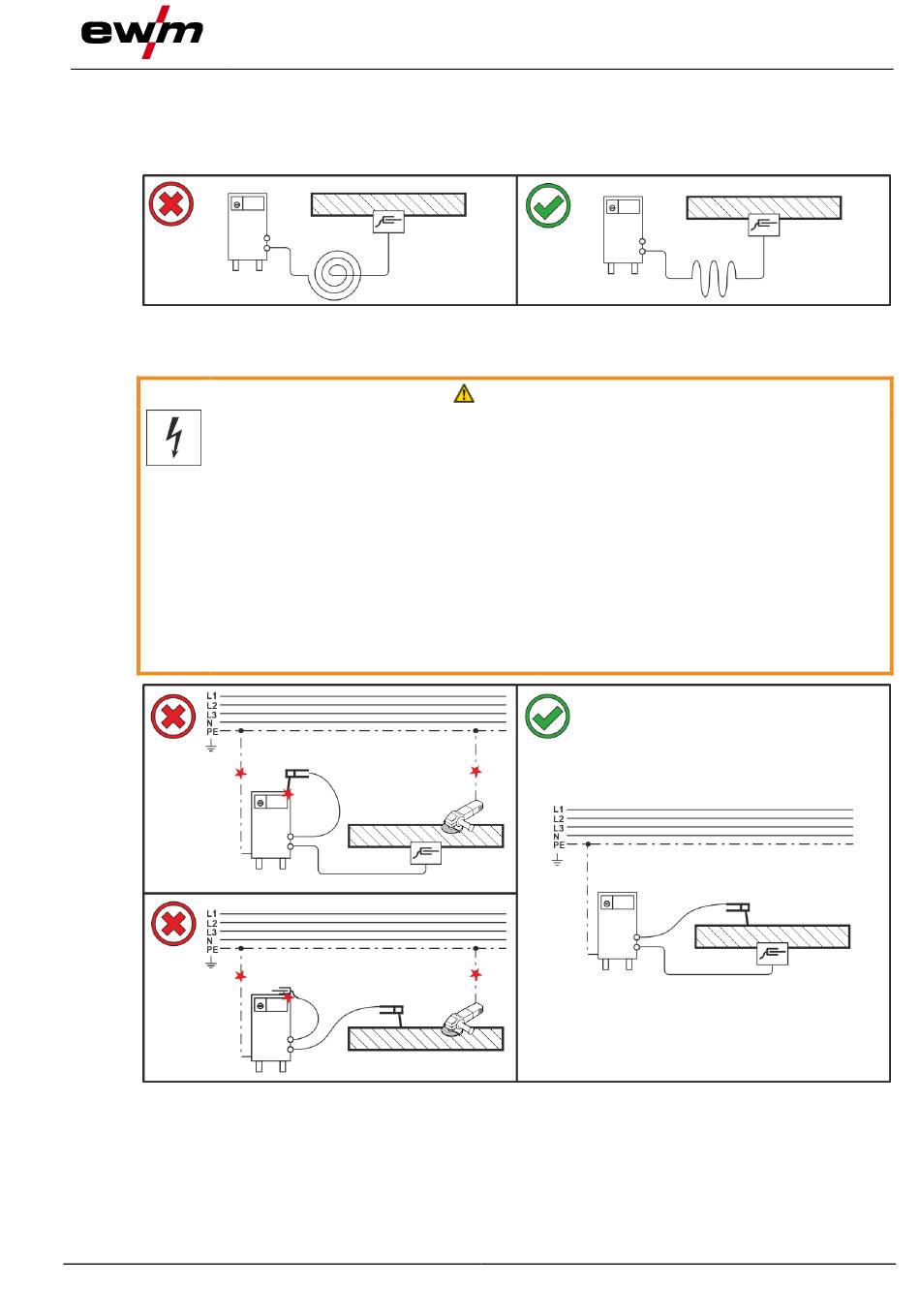 ewm

L1
L2
L3
N
PE

L1
L2
L3
N
PE

L1
L2
L3
N
PE