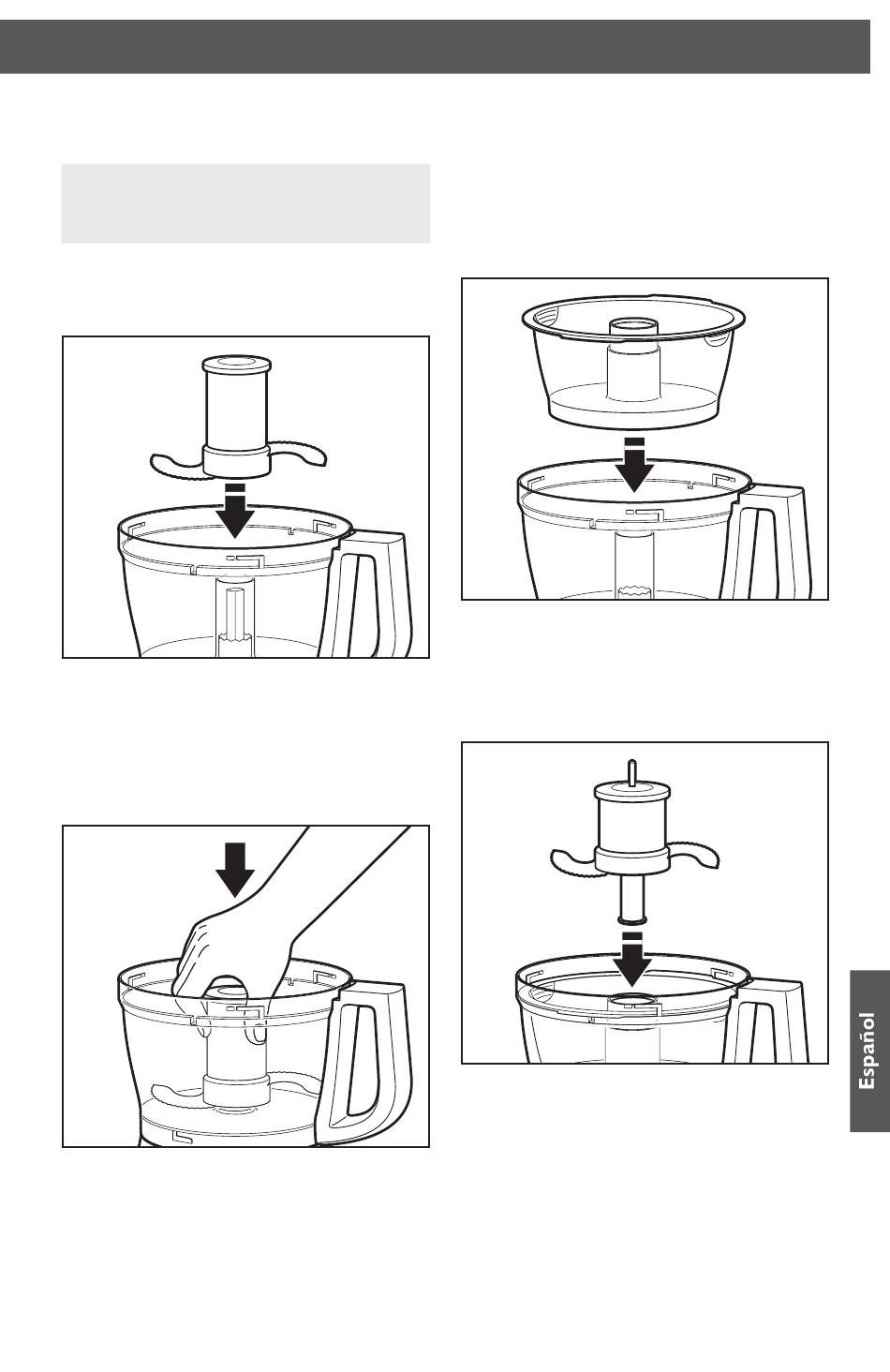 Español