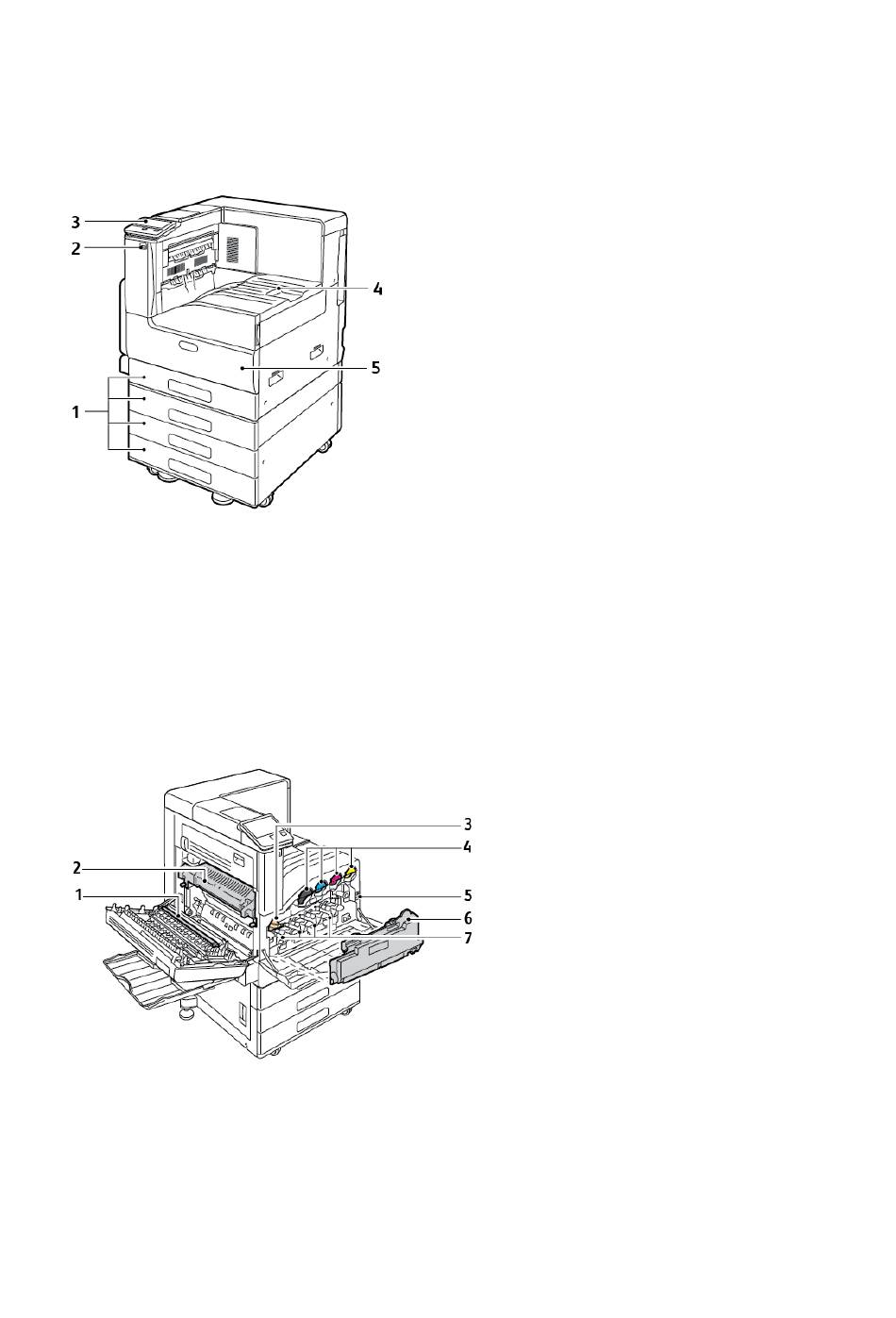 3
2
4
5
1

3
4
2
1
5
6
7