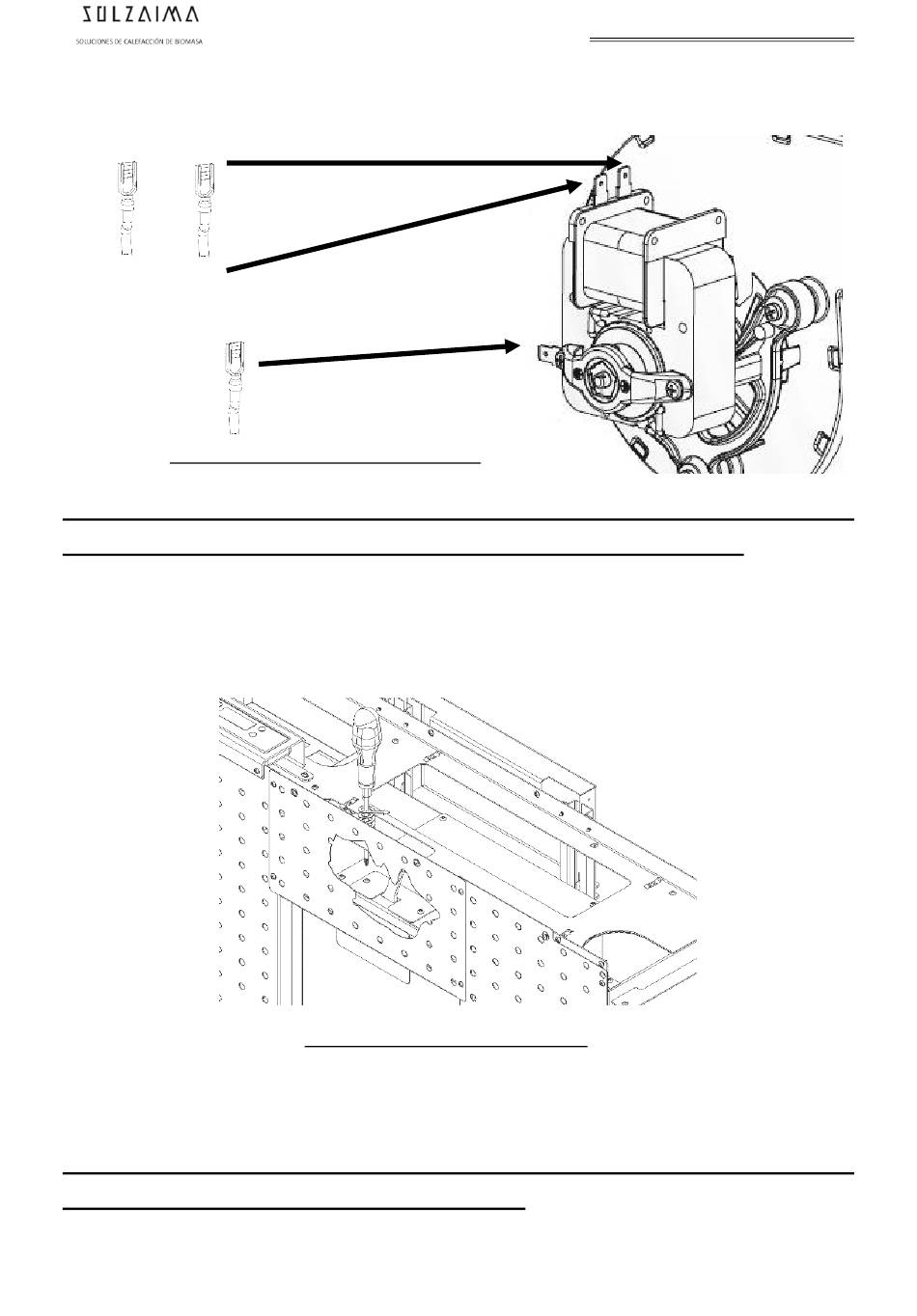 SOLZAIMA
SOLUCIONES DE CALEFACCIÓN DE BIOMASA