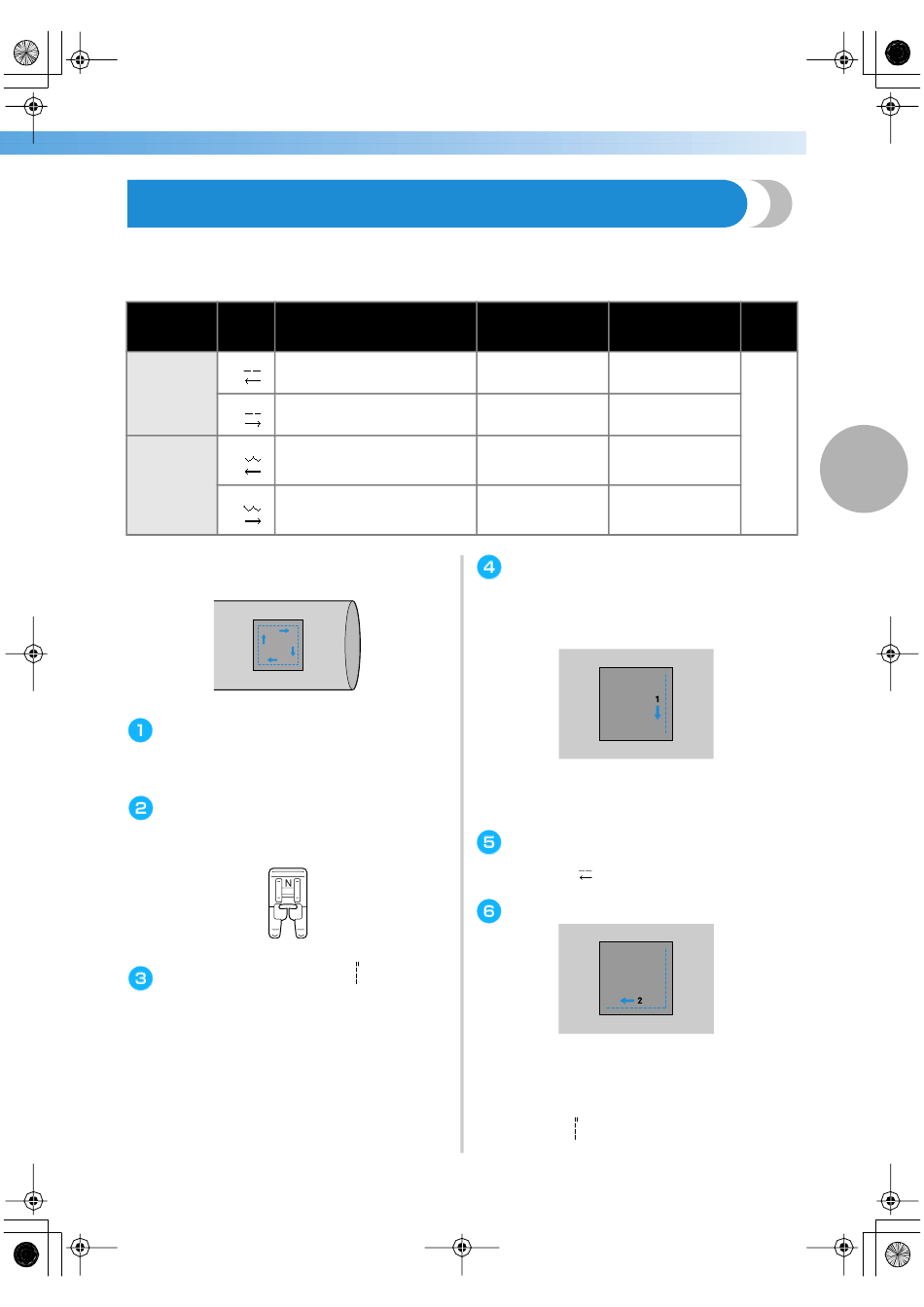 1

2

N

3

4

1

5

6

2