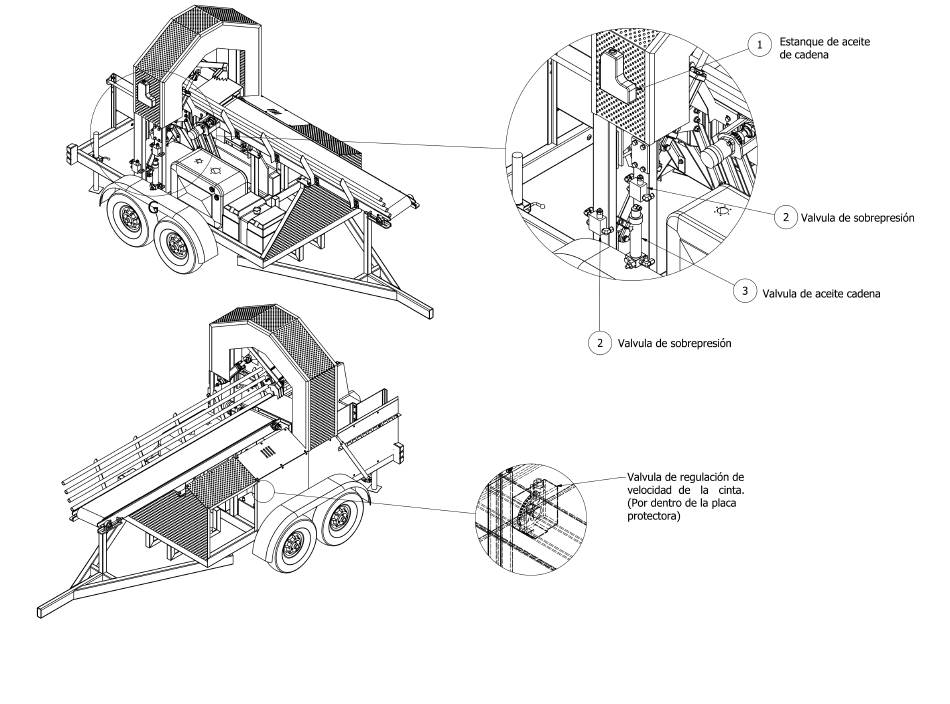 1 Estanque de aceite de cadena

2 Valvula de sobrepresión

3 Valvula de aceite cadena

2 Valvula de sobrepresión

Valvula de regulación de velocidad de la cinta. (Por dentro de la placa protectora)