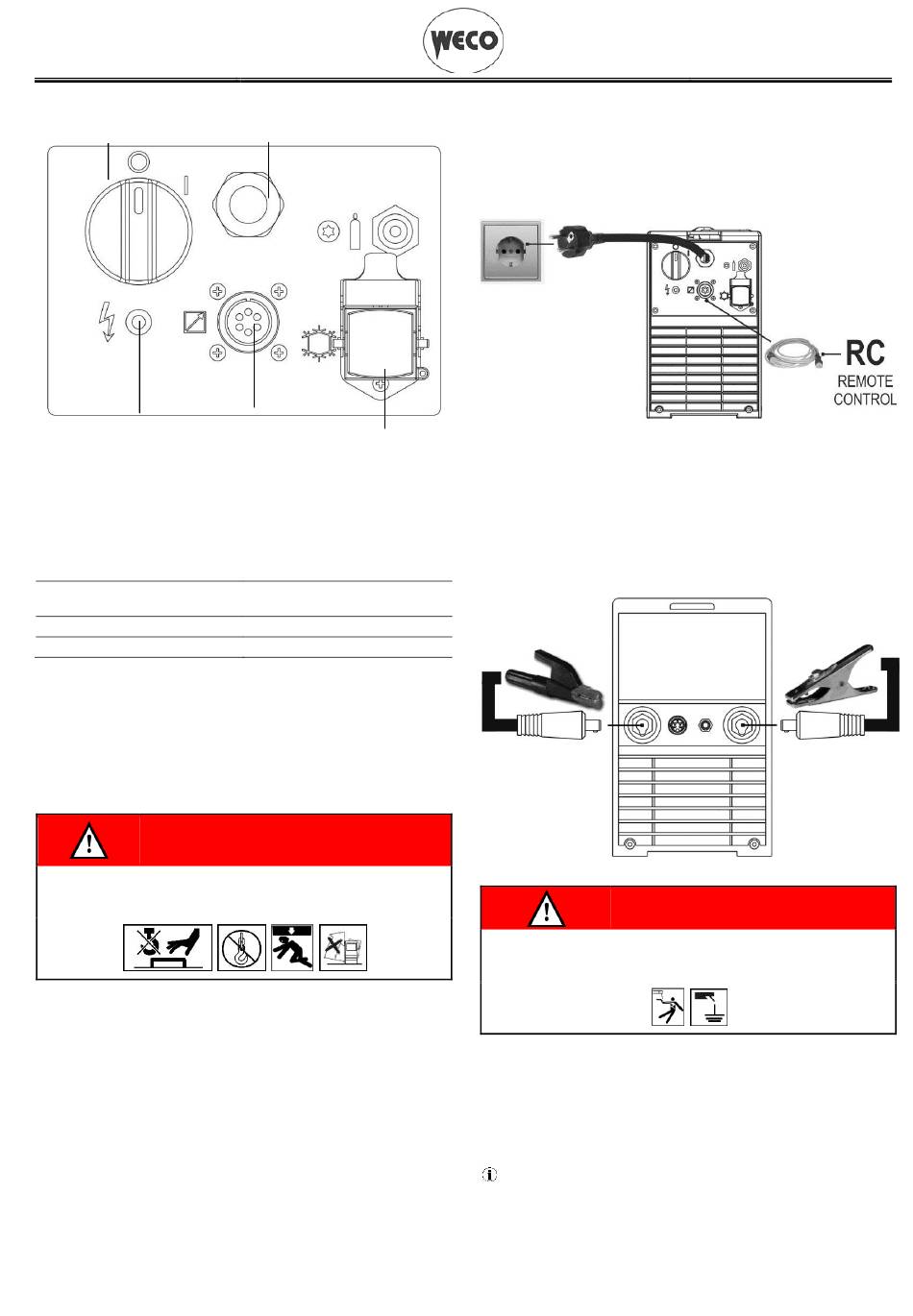 WECO

RC
REMOTE
CONTROL