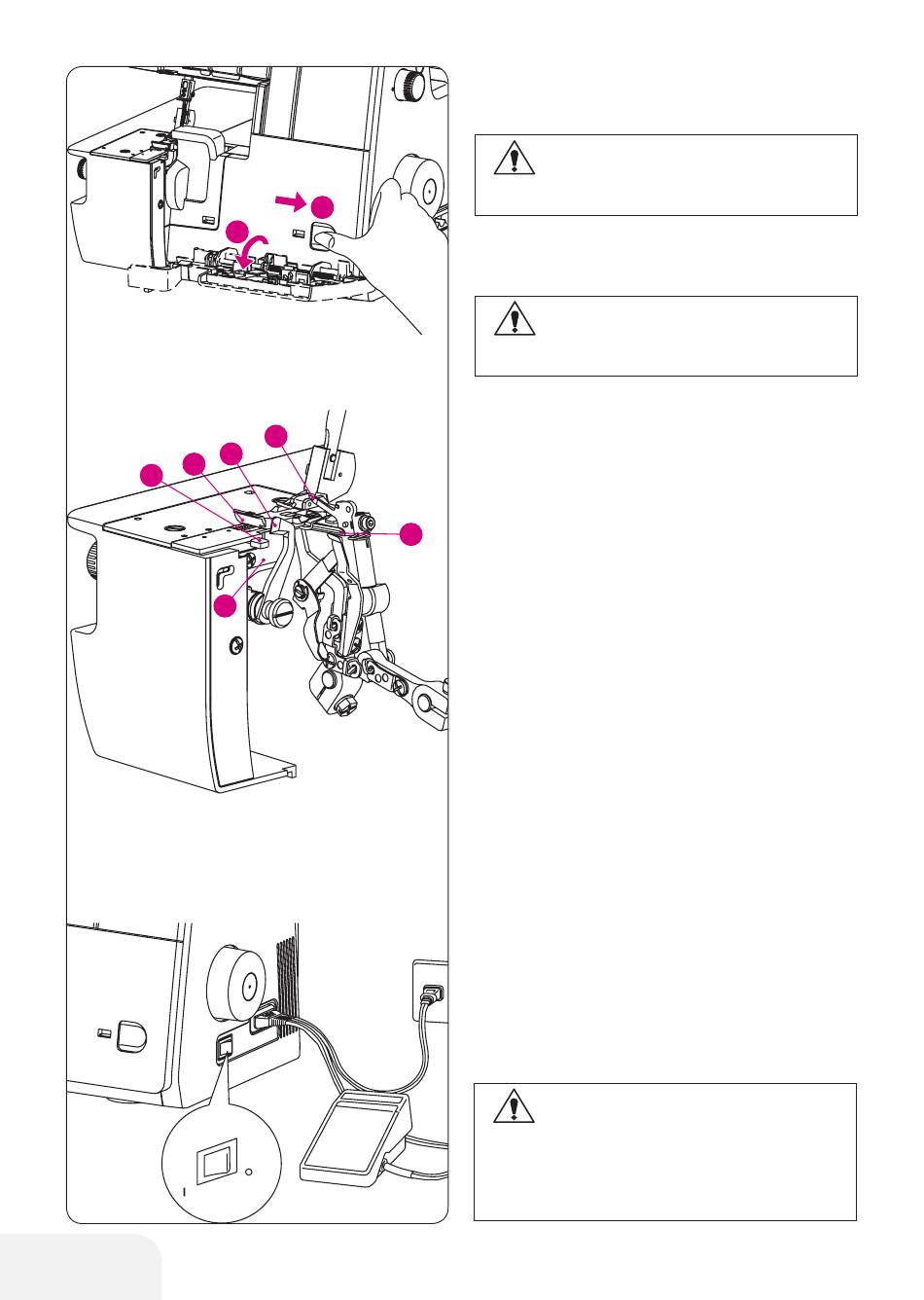 I

O