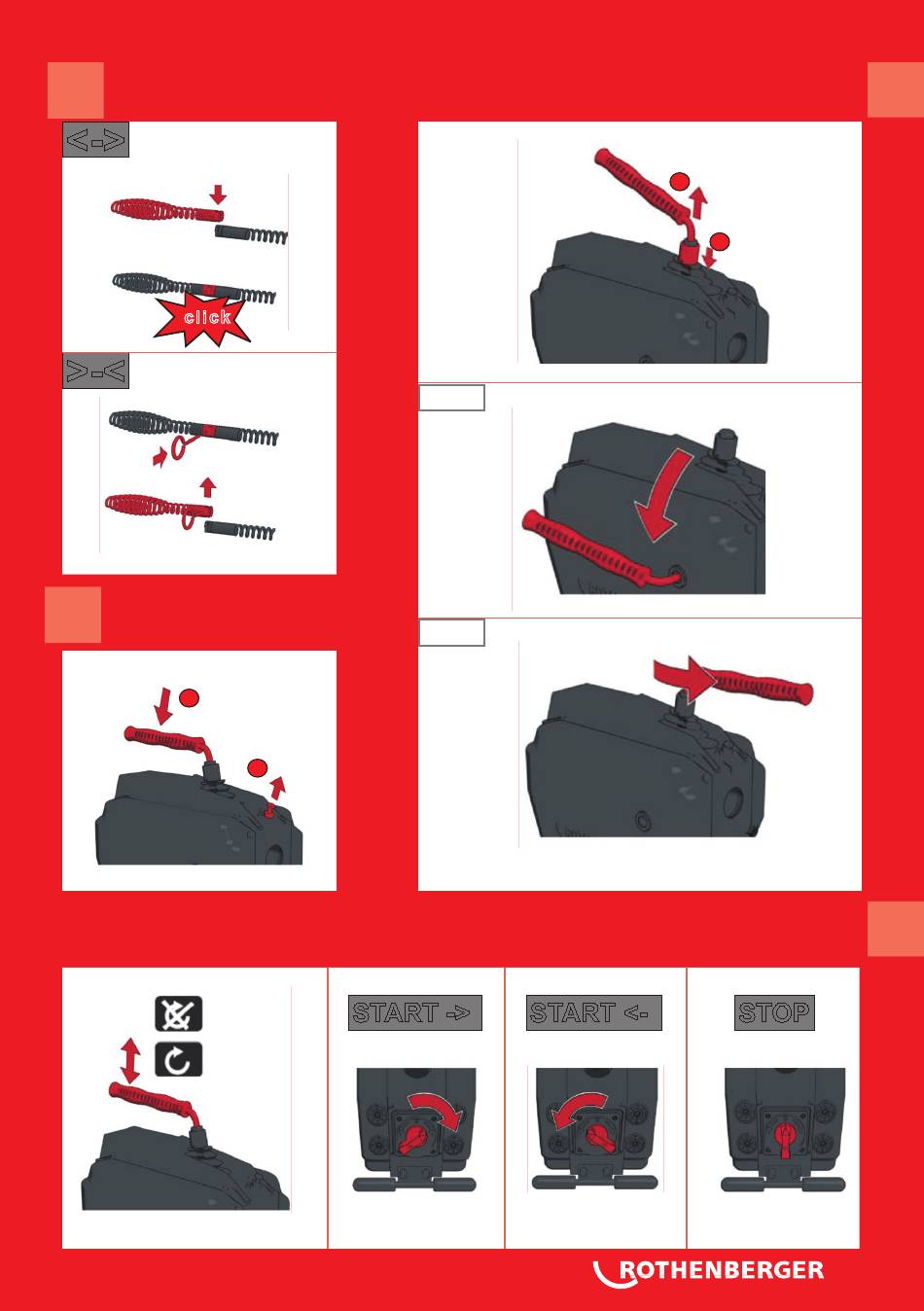 <->

click

>-<

START ->

START <-

STOP

ROTHENBERGER