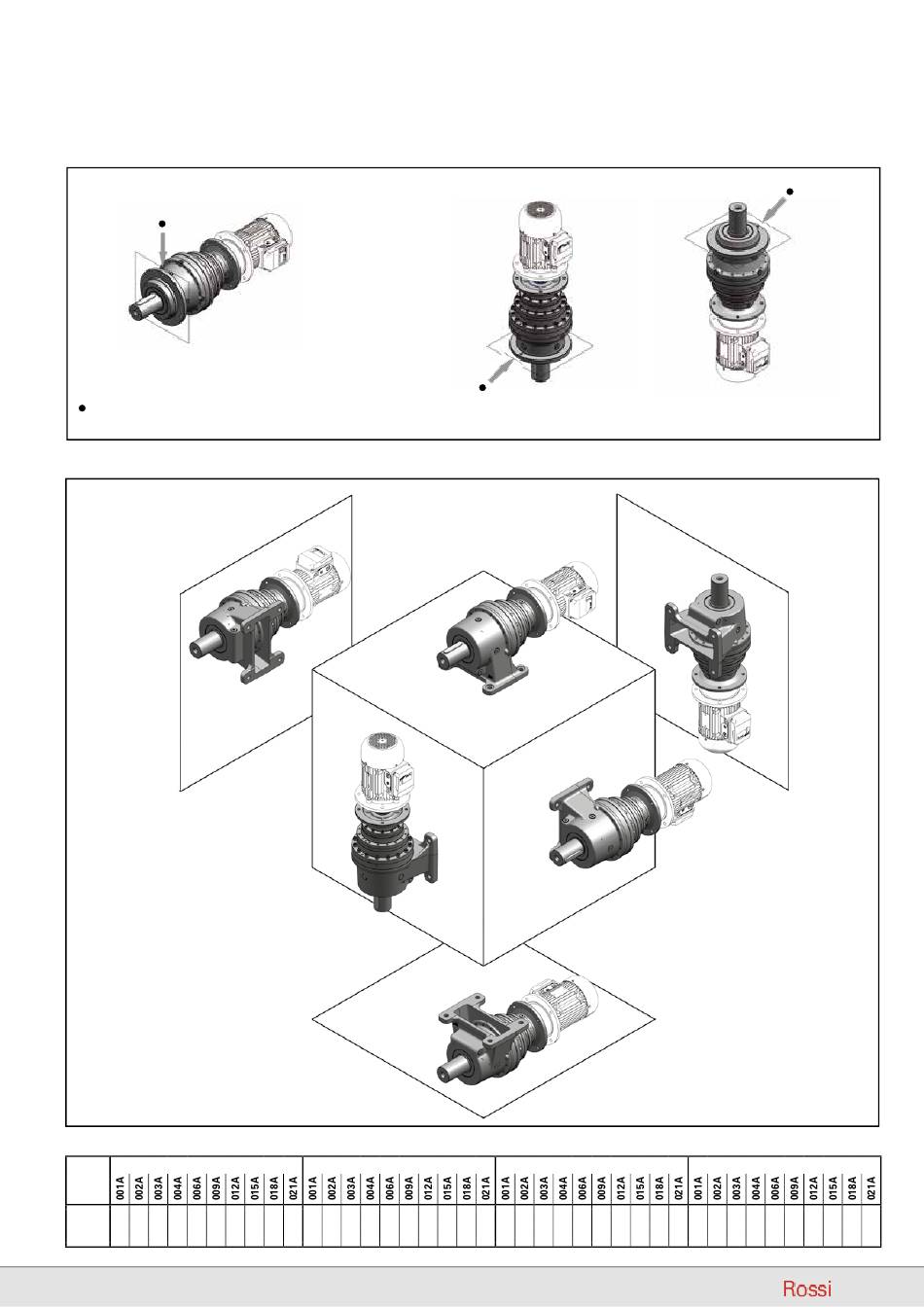 | | 001A | 002A | 003A | 004A | 006A | 009A | 012A | 015A | 018A | 021A | 001A | 002A | 003A | 004A | 006A | 009A | 012A | 015A | 018A | 021A | 001A | 002A | 003A | 004A | 006A | 009A | 012A | 015A | 018A | 021A | 001A | 002A | 003A | 004A | 006A | 009A | 012A | 015A | 018A | 021A |
|---|---|---|---|---|---|---|---|---|---|---|---|---|---|---|---|---|---|---|---|---|---|---|---|---|---|---|---|---|---|---|---|---|---|---|---|---|---|---|---|---|
| | | | | | | | | | | | | | | | | | | | | | | | | | | | | | | | | | | | | | | | | |

Rossi