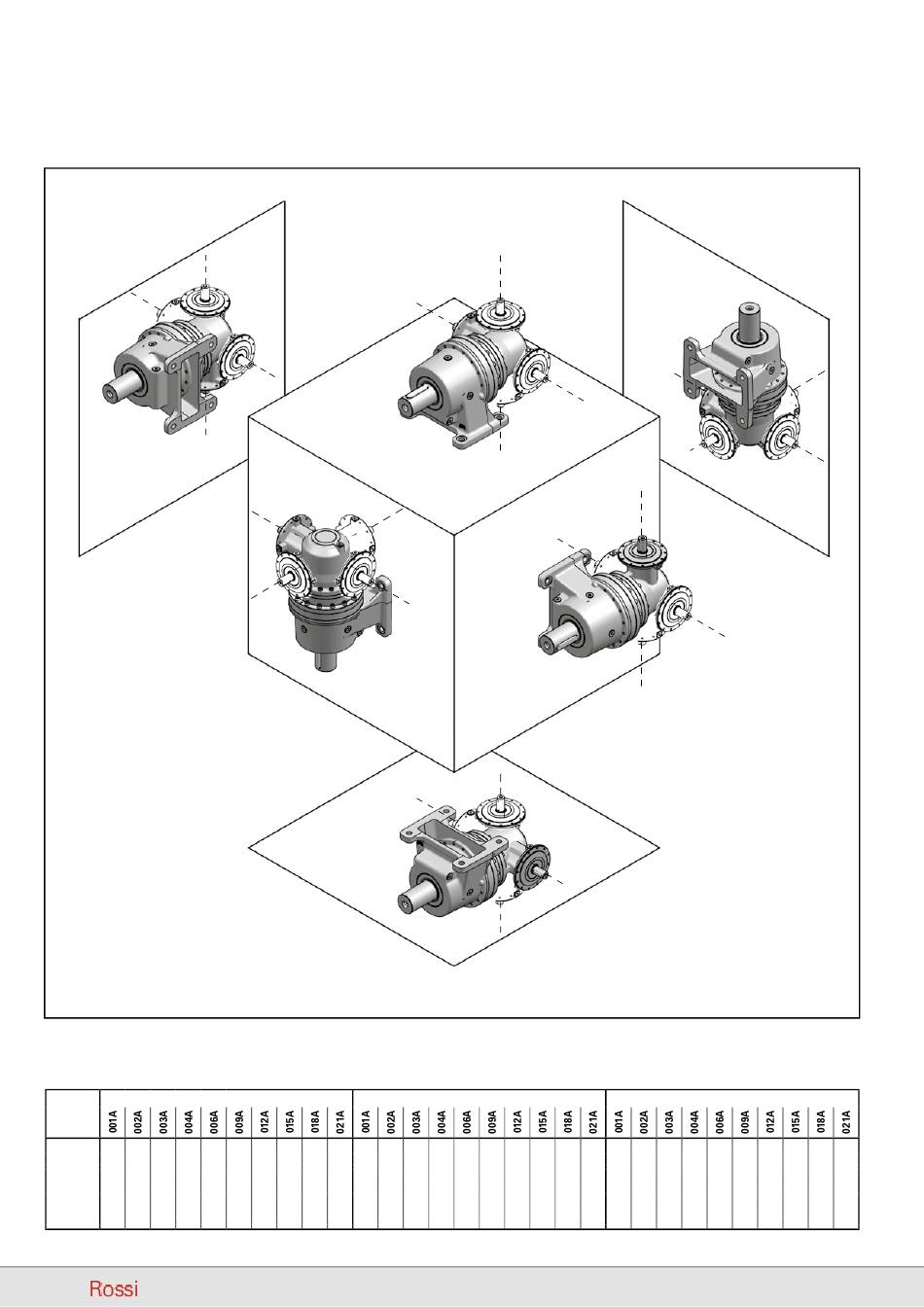 |  | 001A | 002A | 003A | 004A | 006A | 009A | 012A | 015A | 018A | 021A | 001A | 002A | 003A | 004A | 006A | 009A | 012A | 015A | 018A | 021A | 001A | 002A | 003A | 004A | 006A | 009A | 012A | 015A | 018A | 021A |
|---|---|---|---|---|---|---|---|---|---|---|---|---|---|---|---|---|---|---|---|---|---|---|---|---|---|---|---|---|---|---|
|  |  |  |  |  |  |  |  |  |  |  |  |  |  |  |  |  |  |  |  |  |  |  |  |  |  |  |  |  |  |  |

Rossi