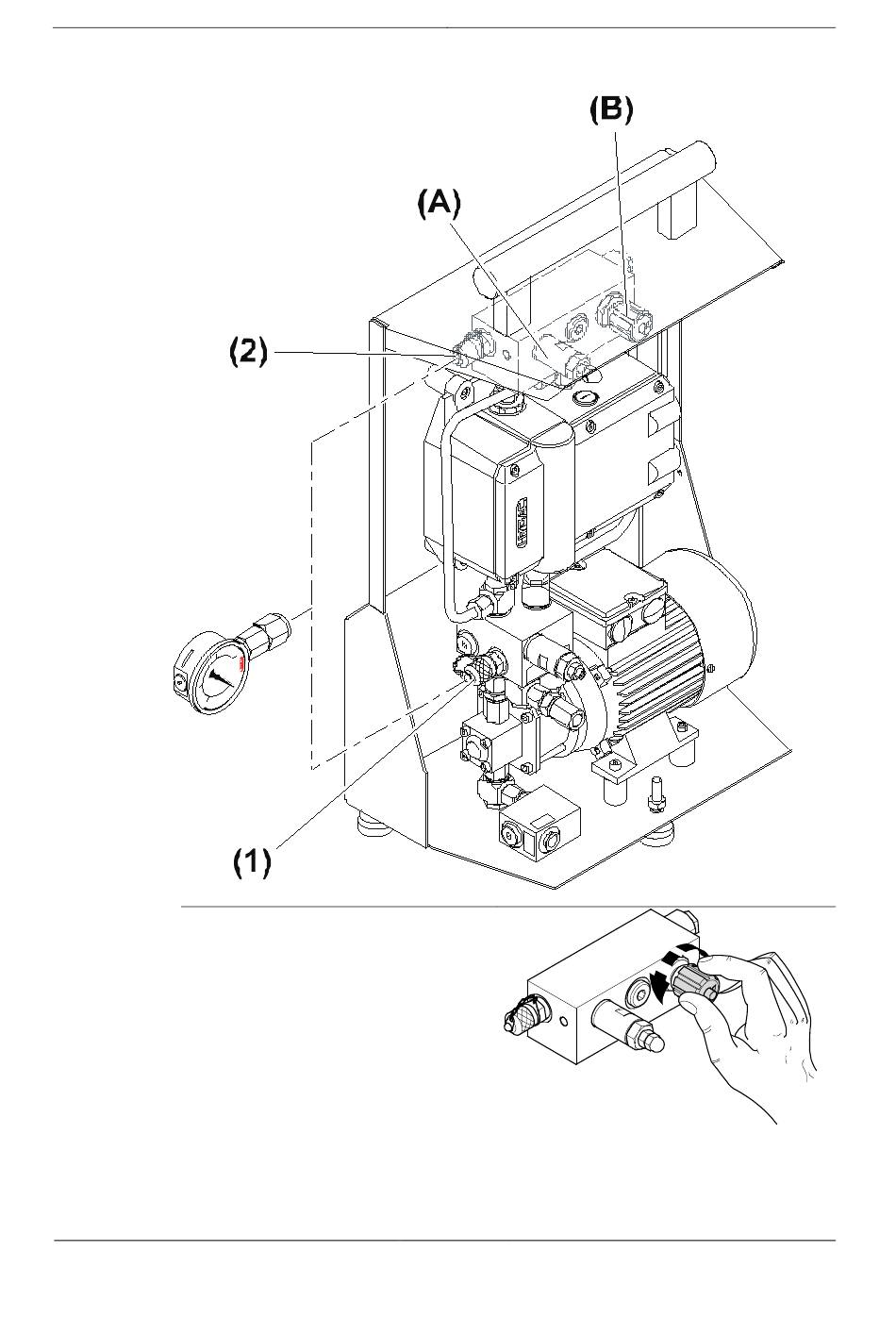 (B)

(A)

(2)

(1)