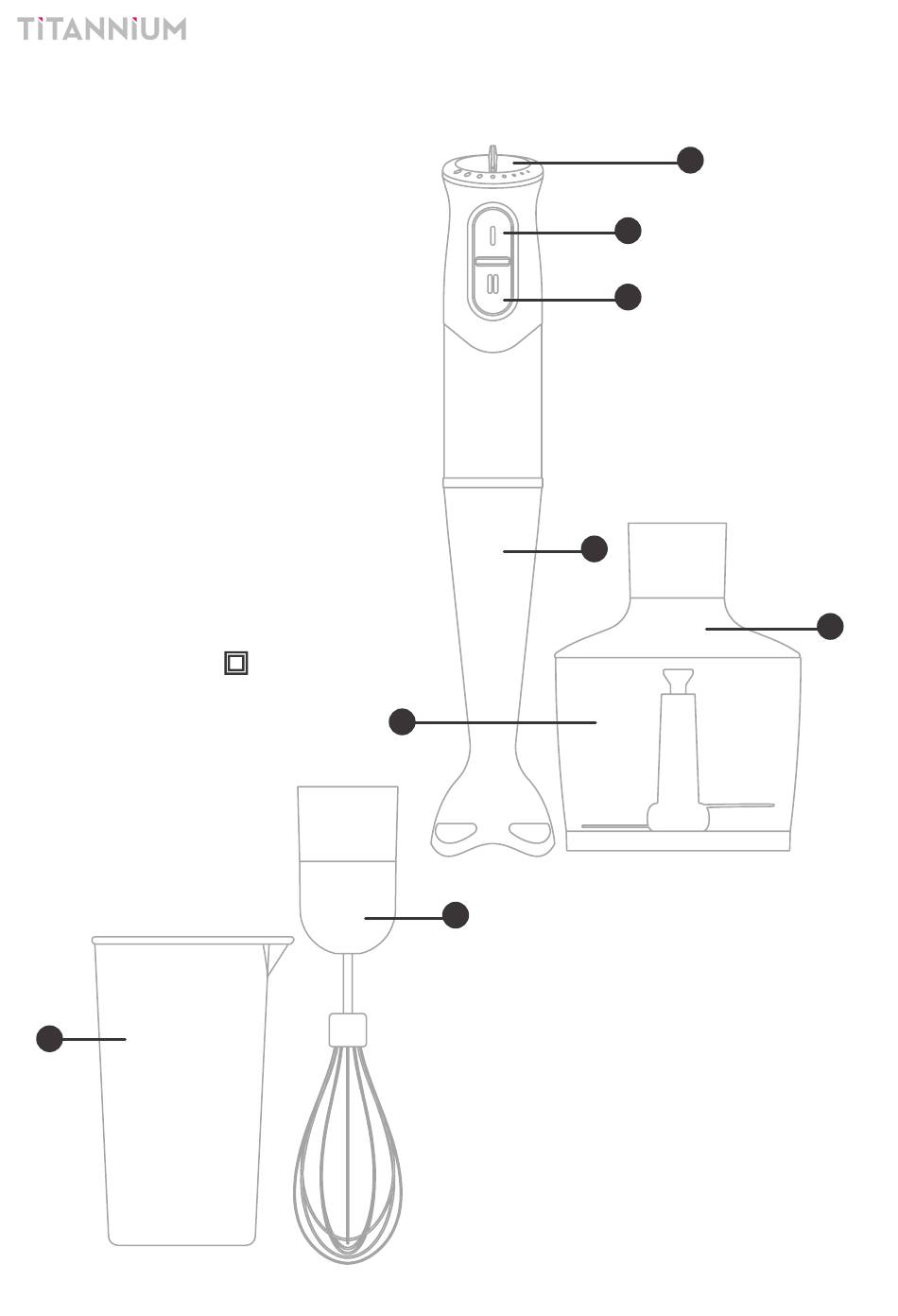 TITANNIUM

I

II