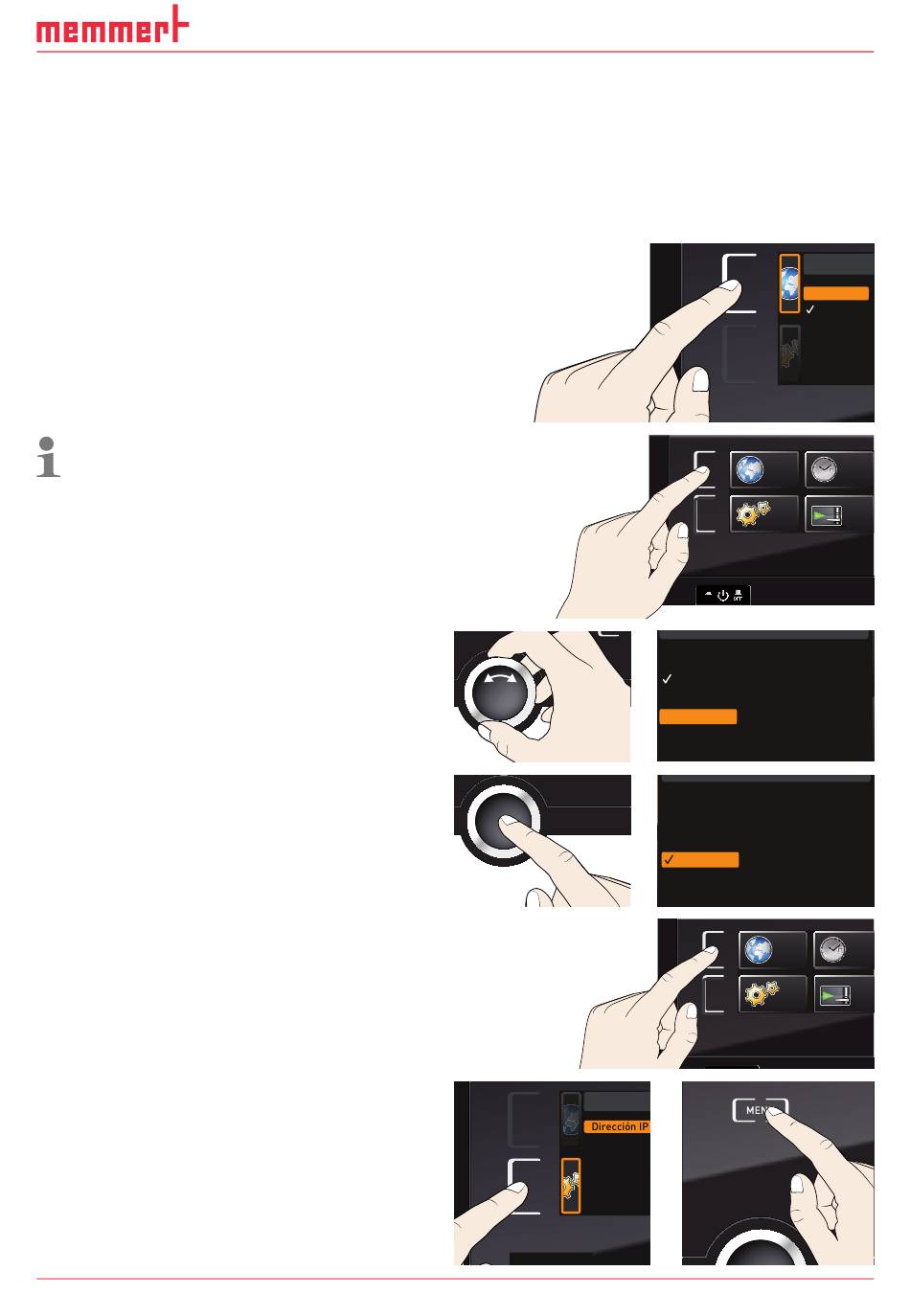 memmert

Dirección IP

MENU