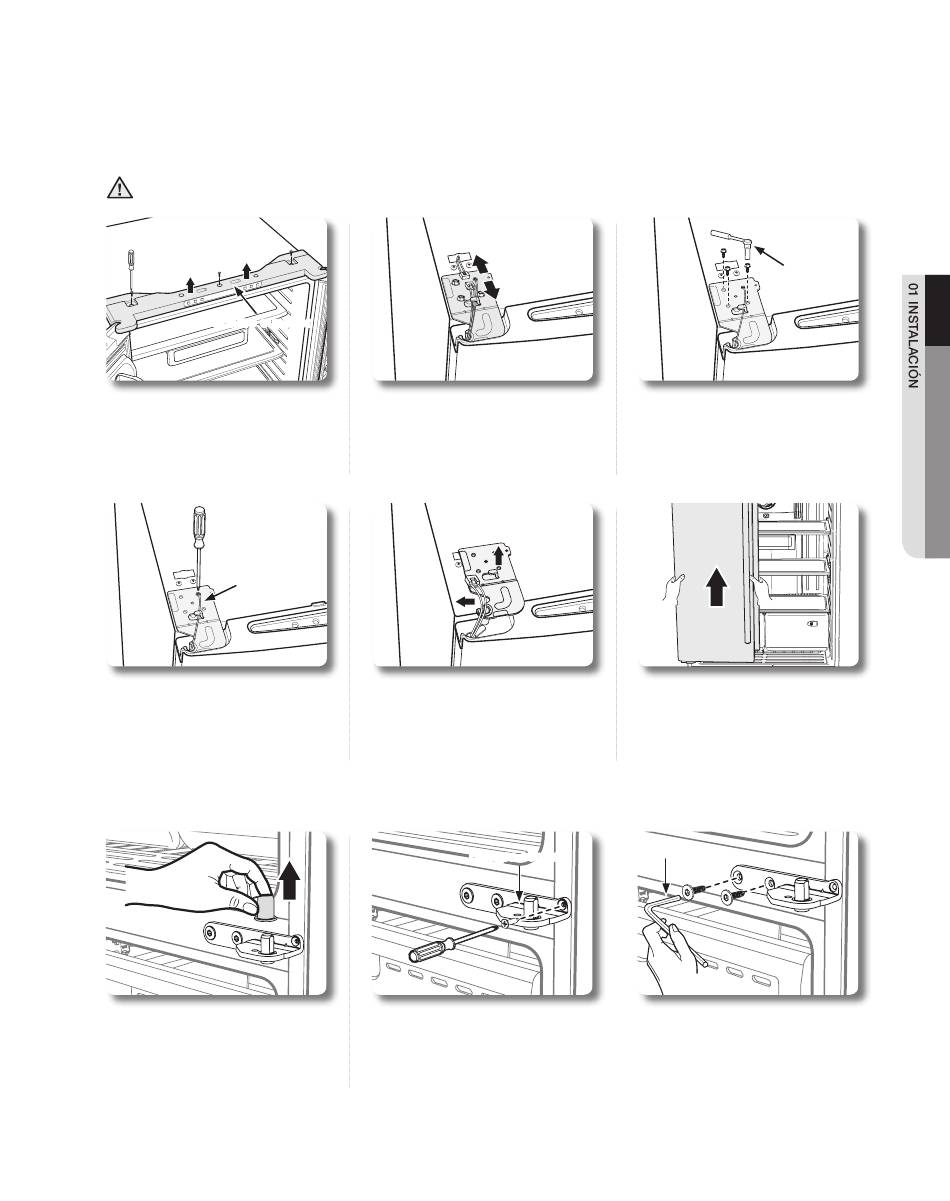 01 INSTALACIÓN