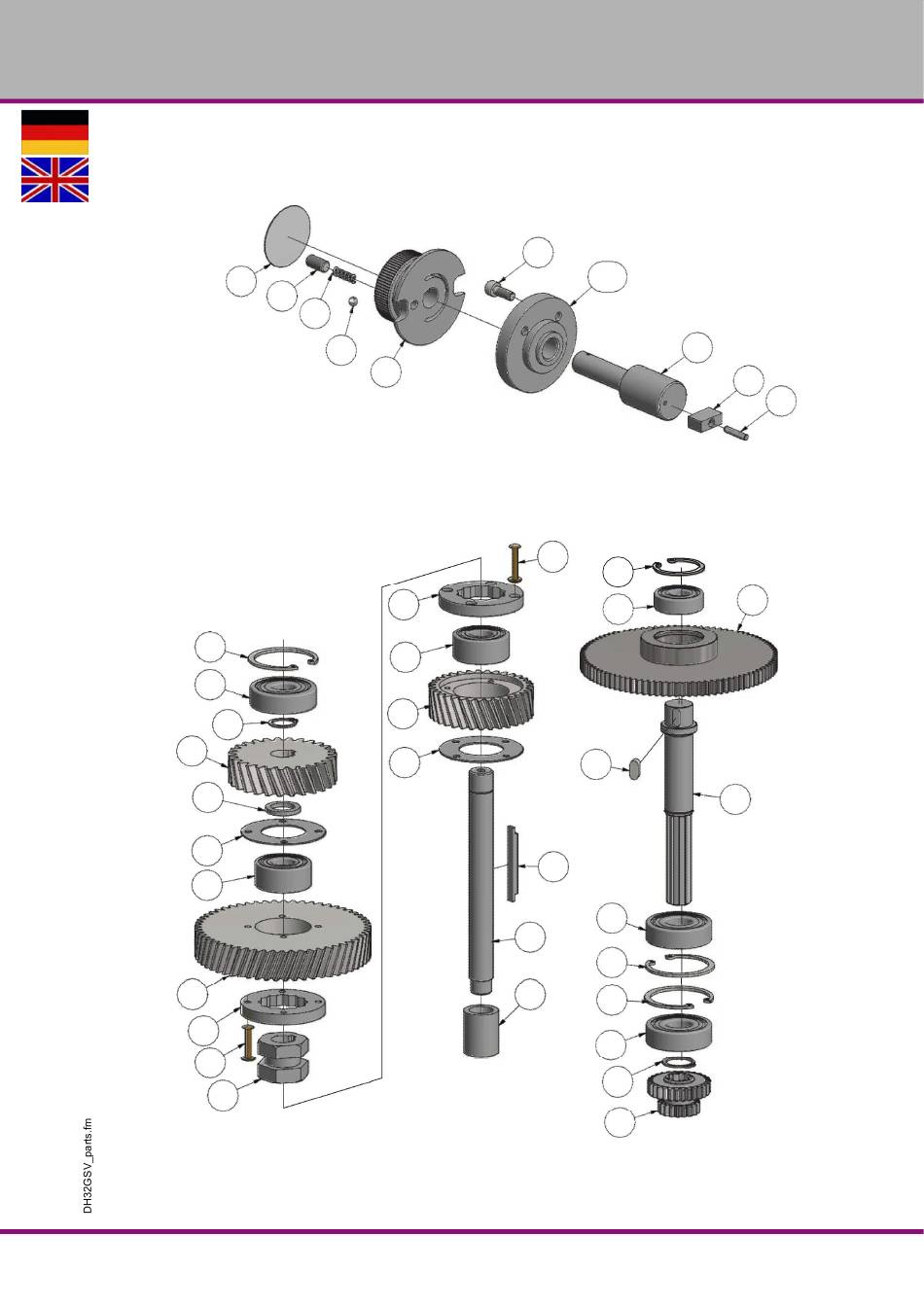 DH32GSV_parts.fm