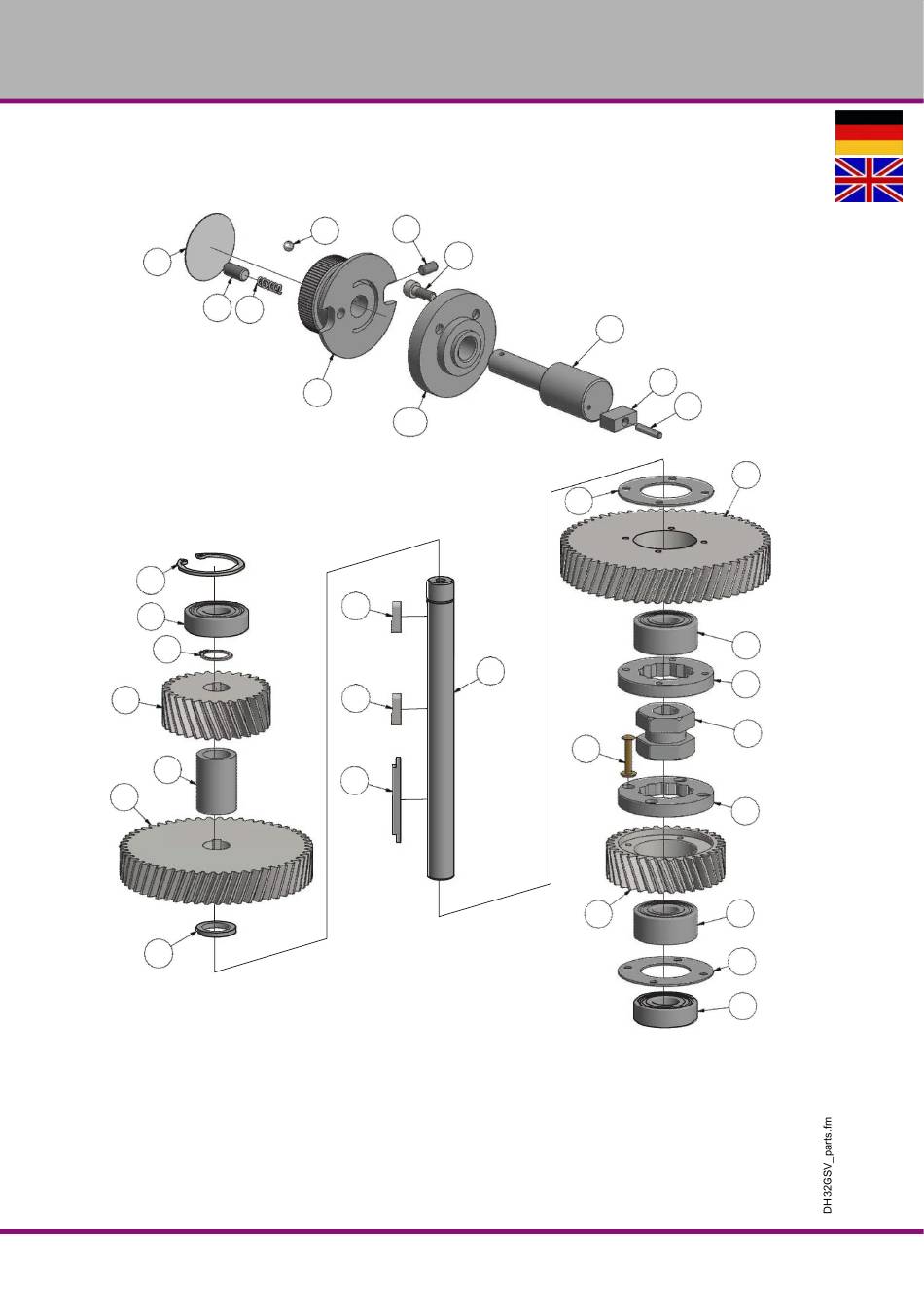 DH32GSV_parts.fm