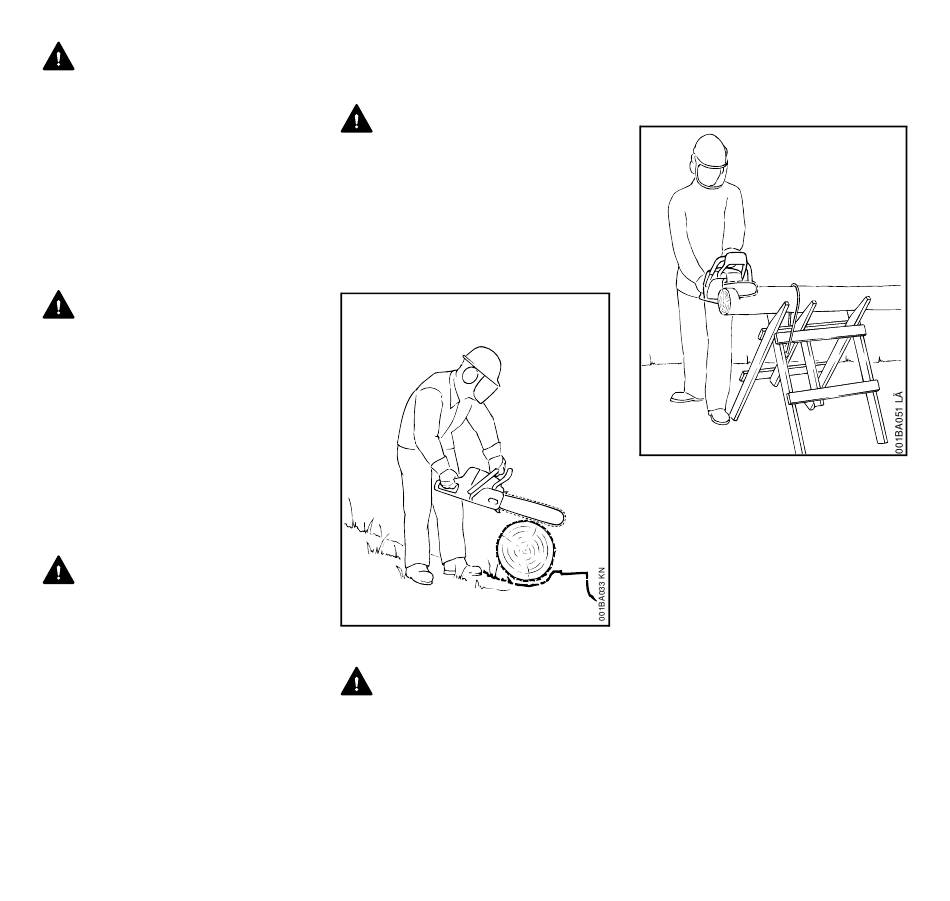 001BA033 KN

001BA051 LÄ