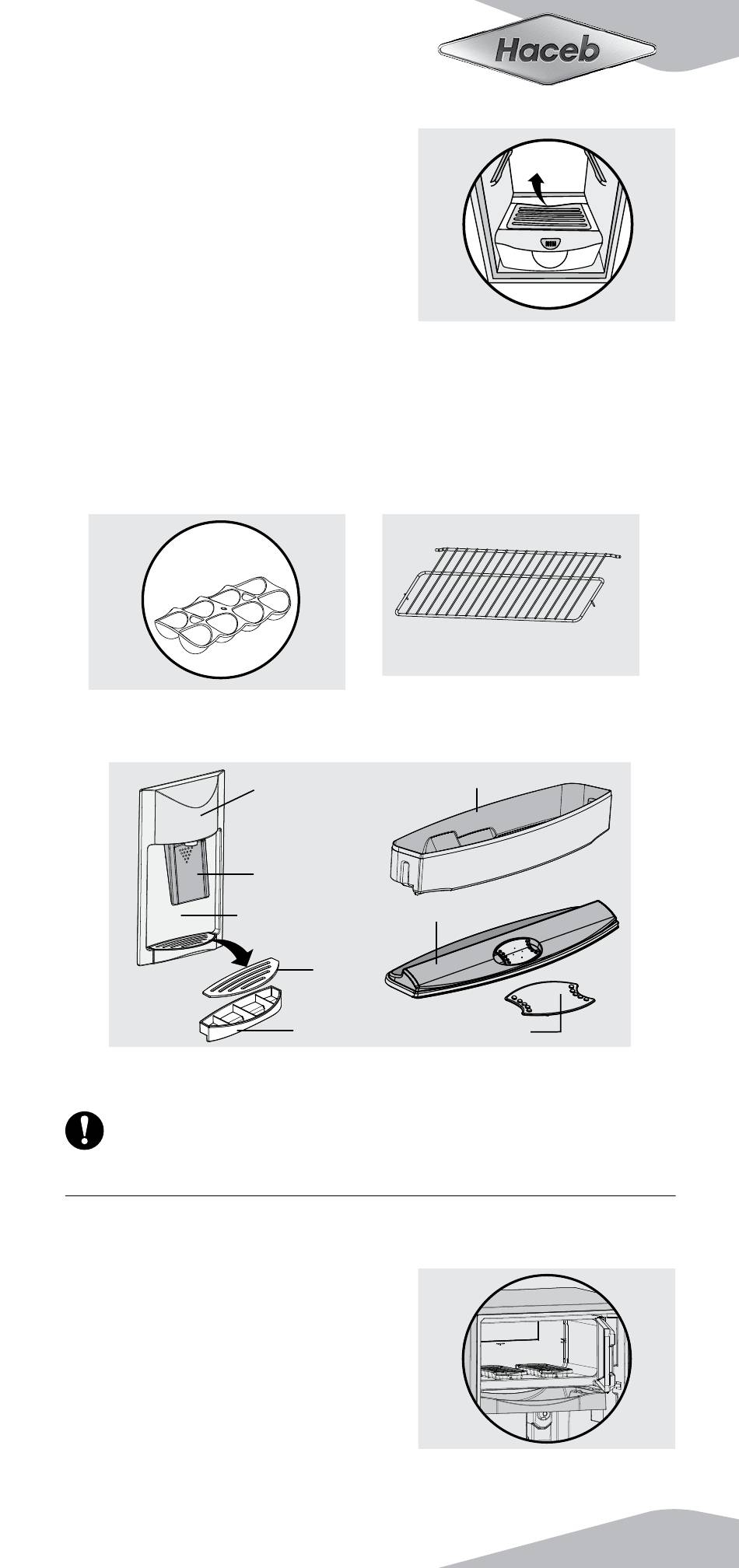 Haceb