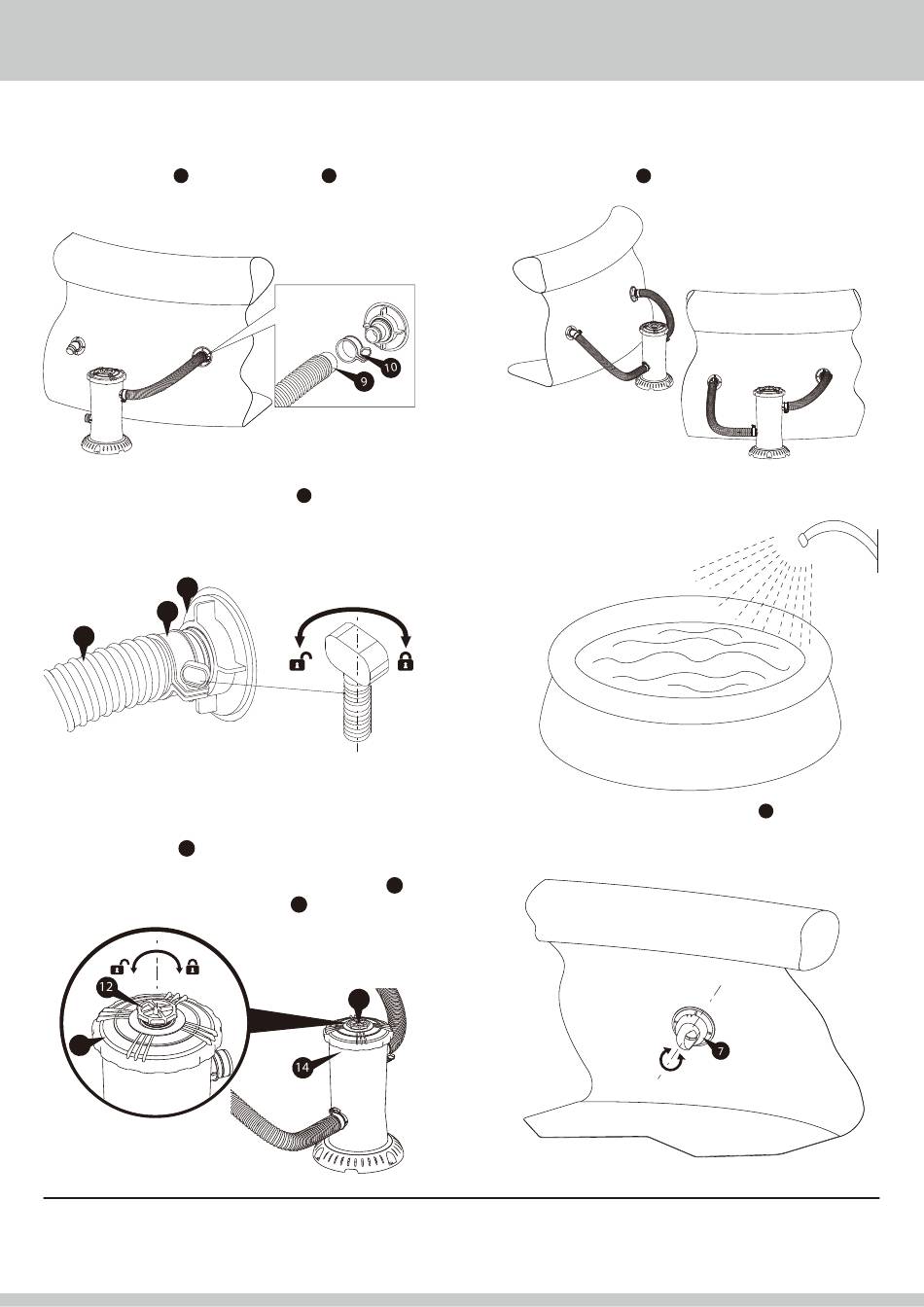 10

9

12

14

7